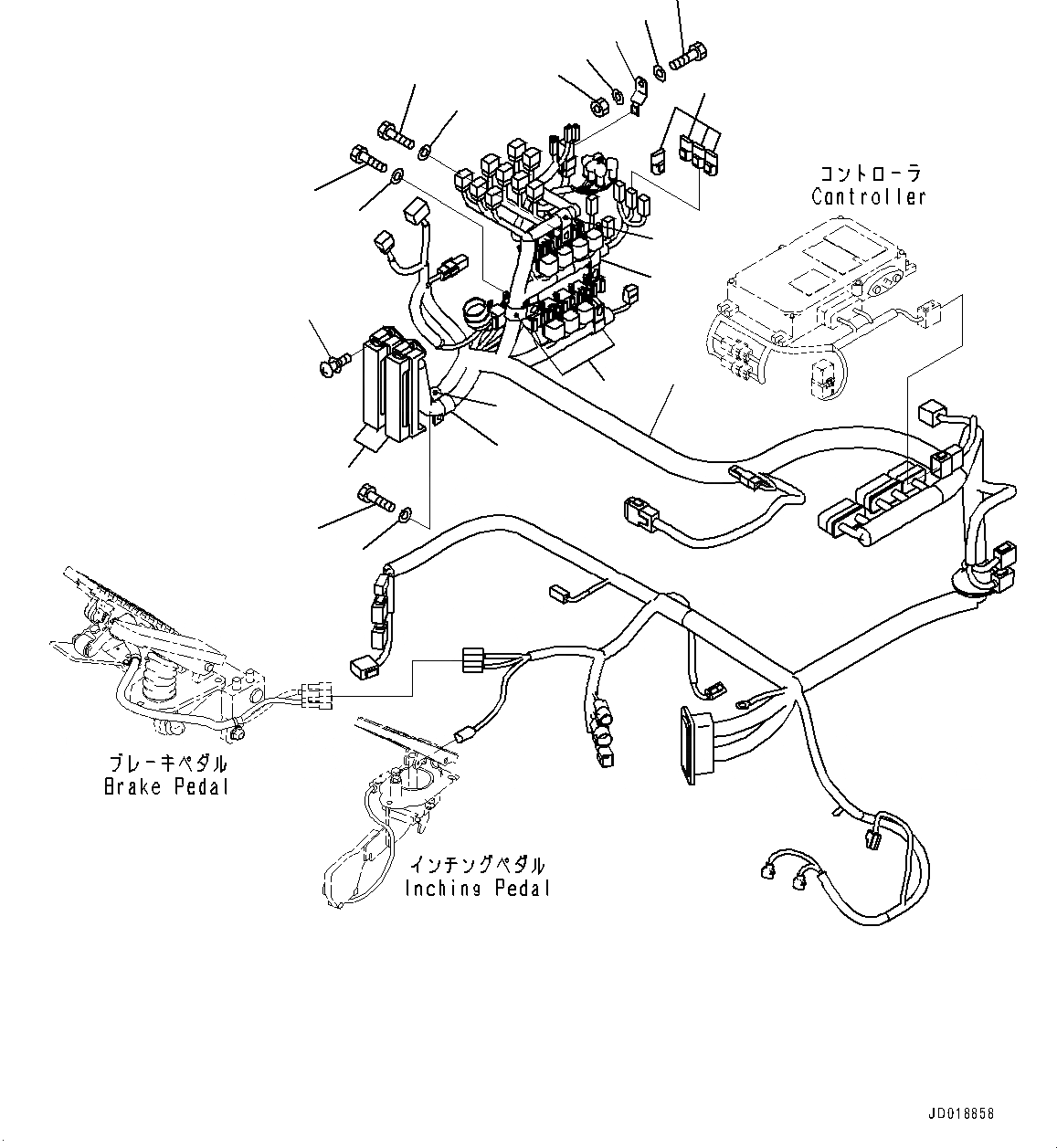 コントローラ
Controller

ブレーキペダル
Brake Pedal

インチングペダル
Inching Pedal

JD018858