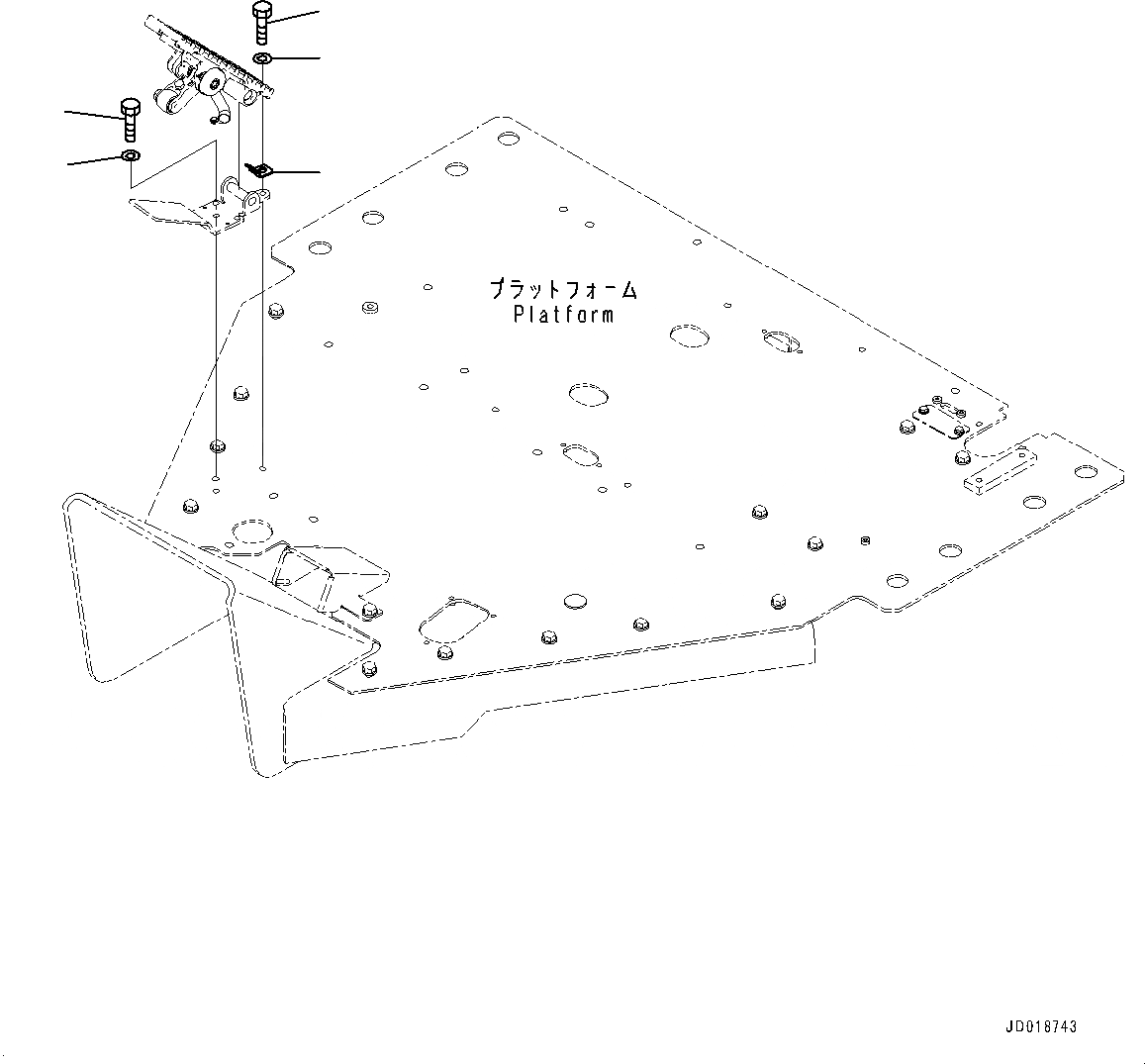 プラットフォーム
Platform

JD018743