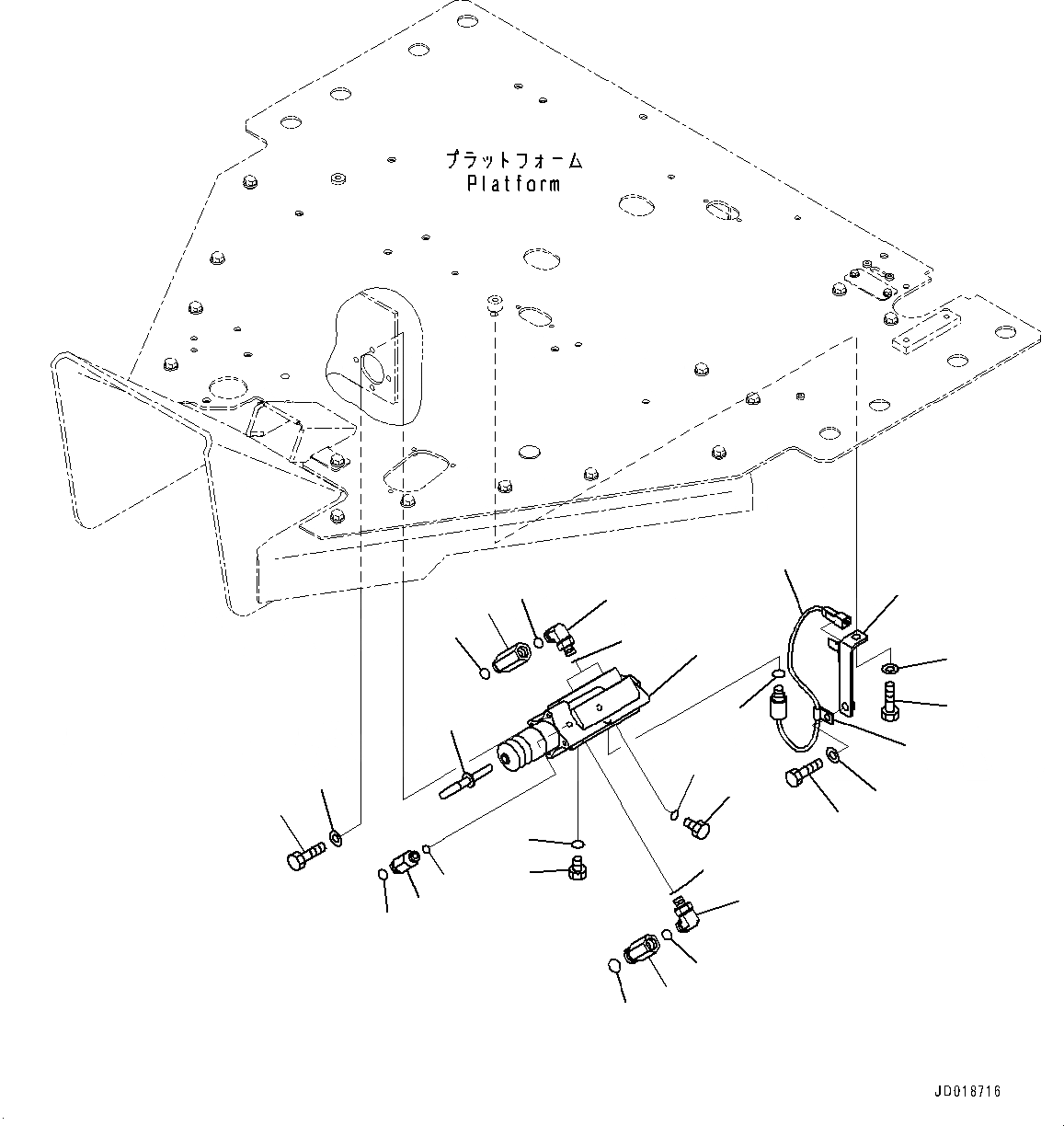 プラットフォーム
Platform

JD018716