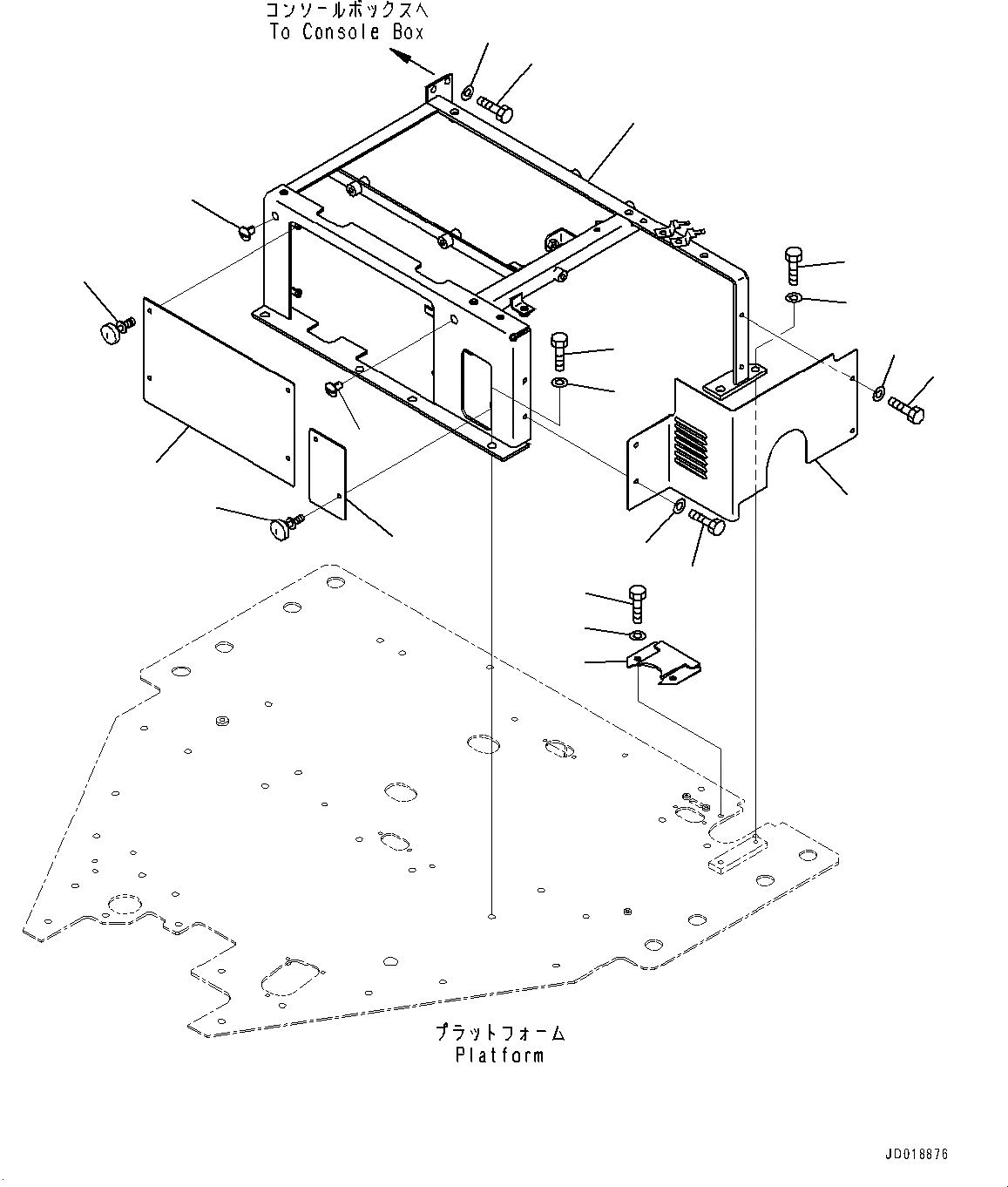 コンソールボックスへ
To Console Box

プラットフォーム
Platform

JD018876