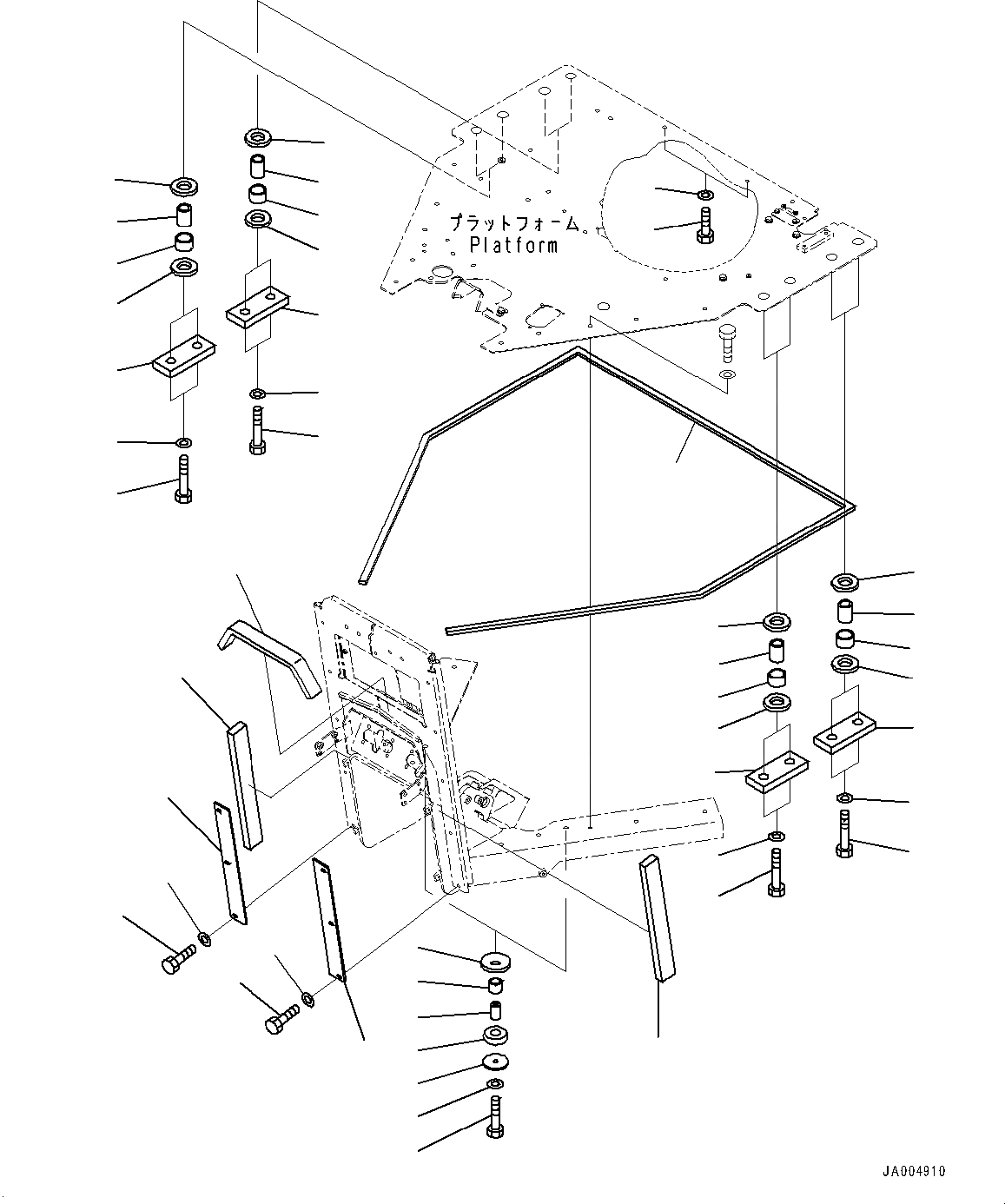 プラットフォーム
Platform

JA004910