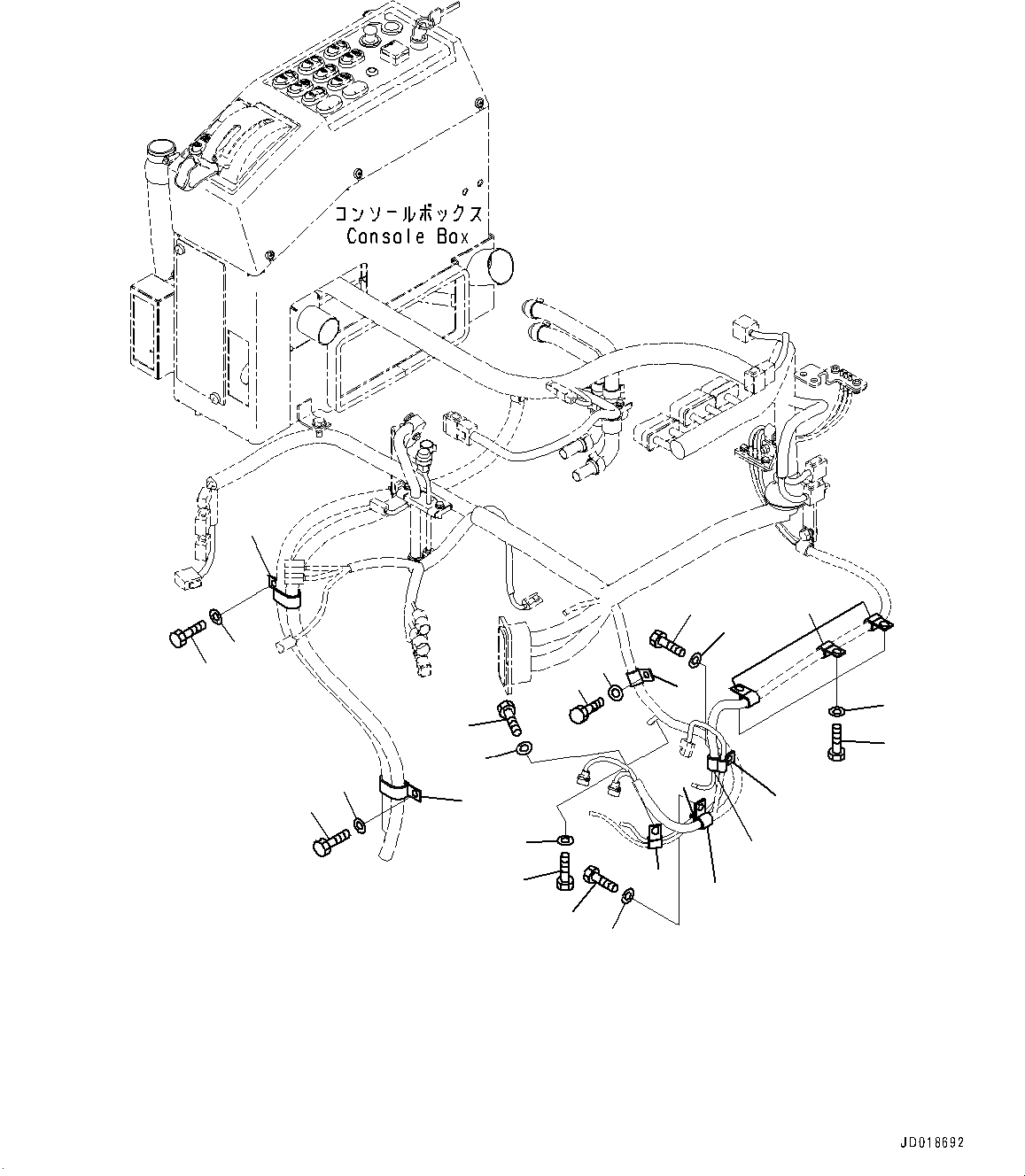 コンソールボックス
Console Box

JD018692