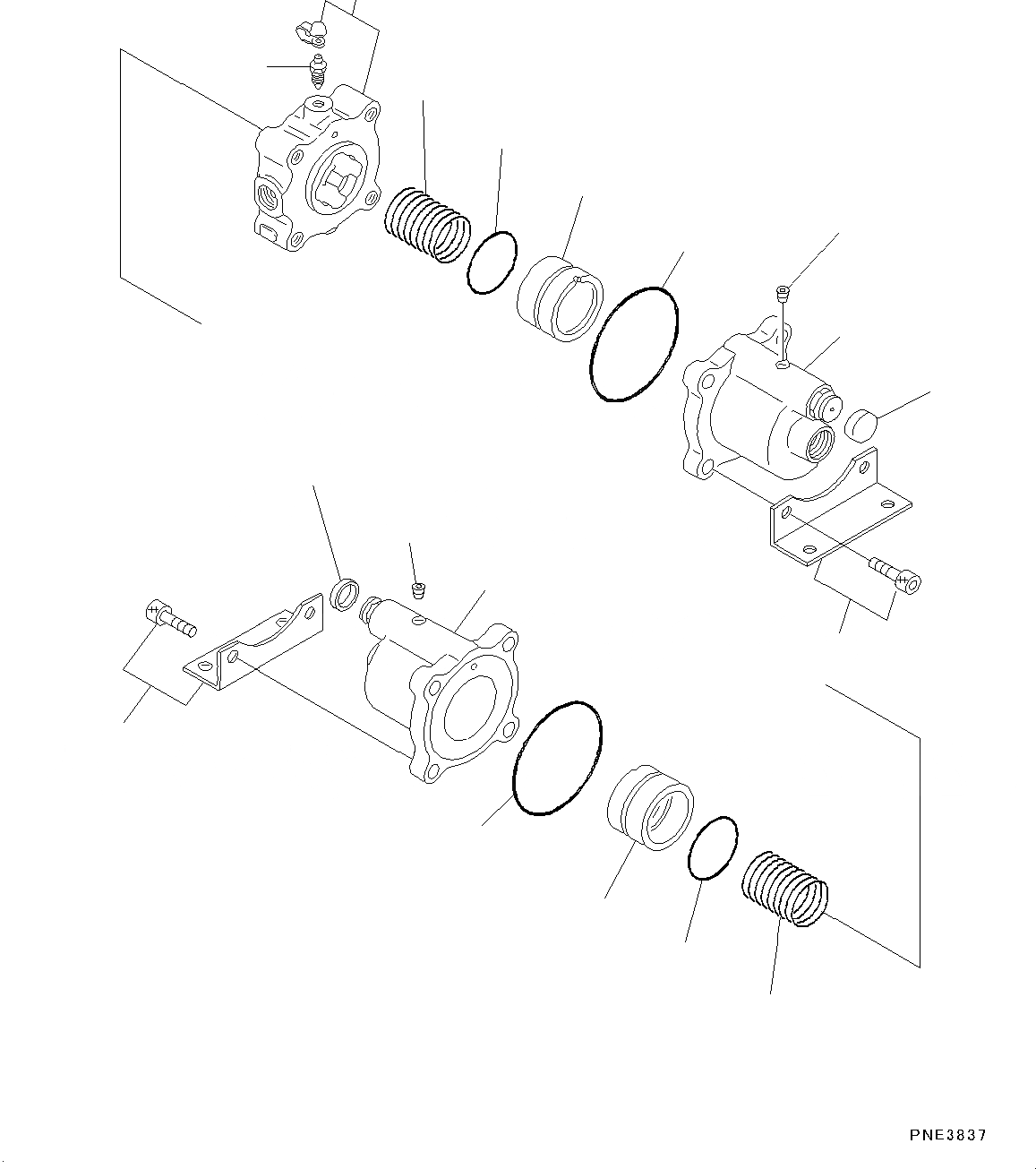 PNE3837