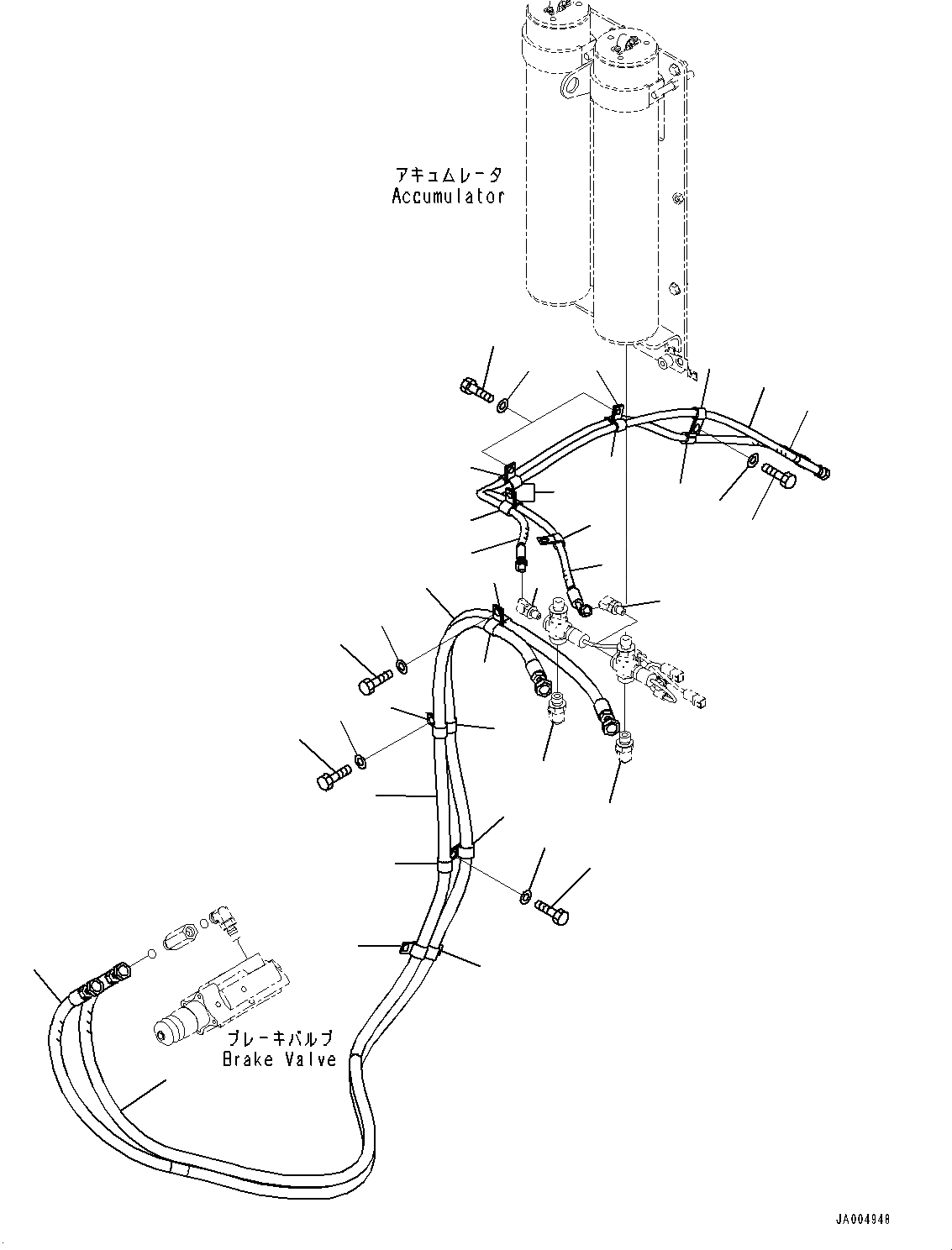 アキュムレータ
Accumulator

ブレーキバルブ
Brake Valve

JA004948