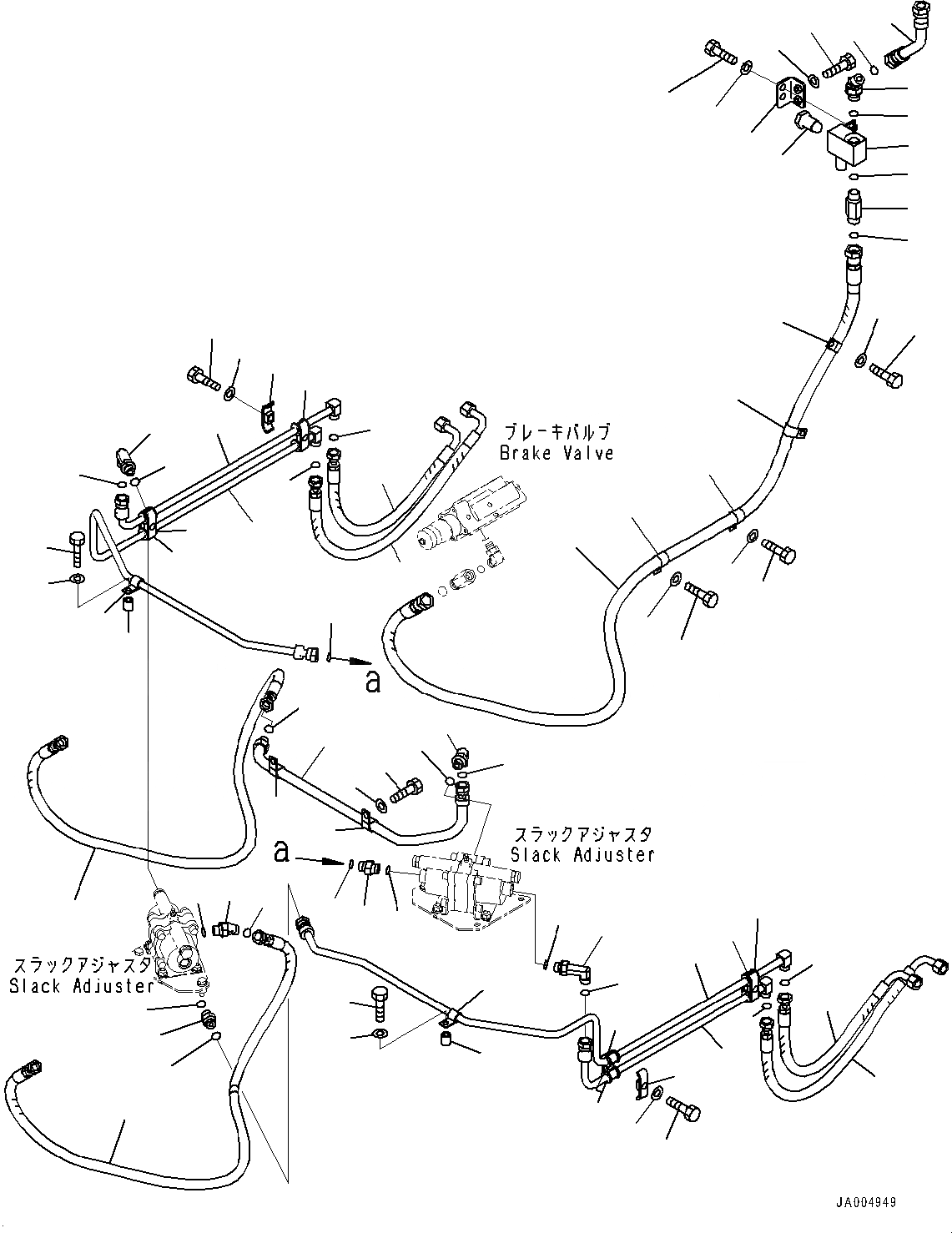 ブレーキバルブ
Brake Valve

a

a

スラックアジャスタ
Slack Adjuster

スラックアジャスタ
Slack Adjuster

JA004949