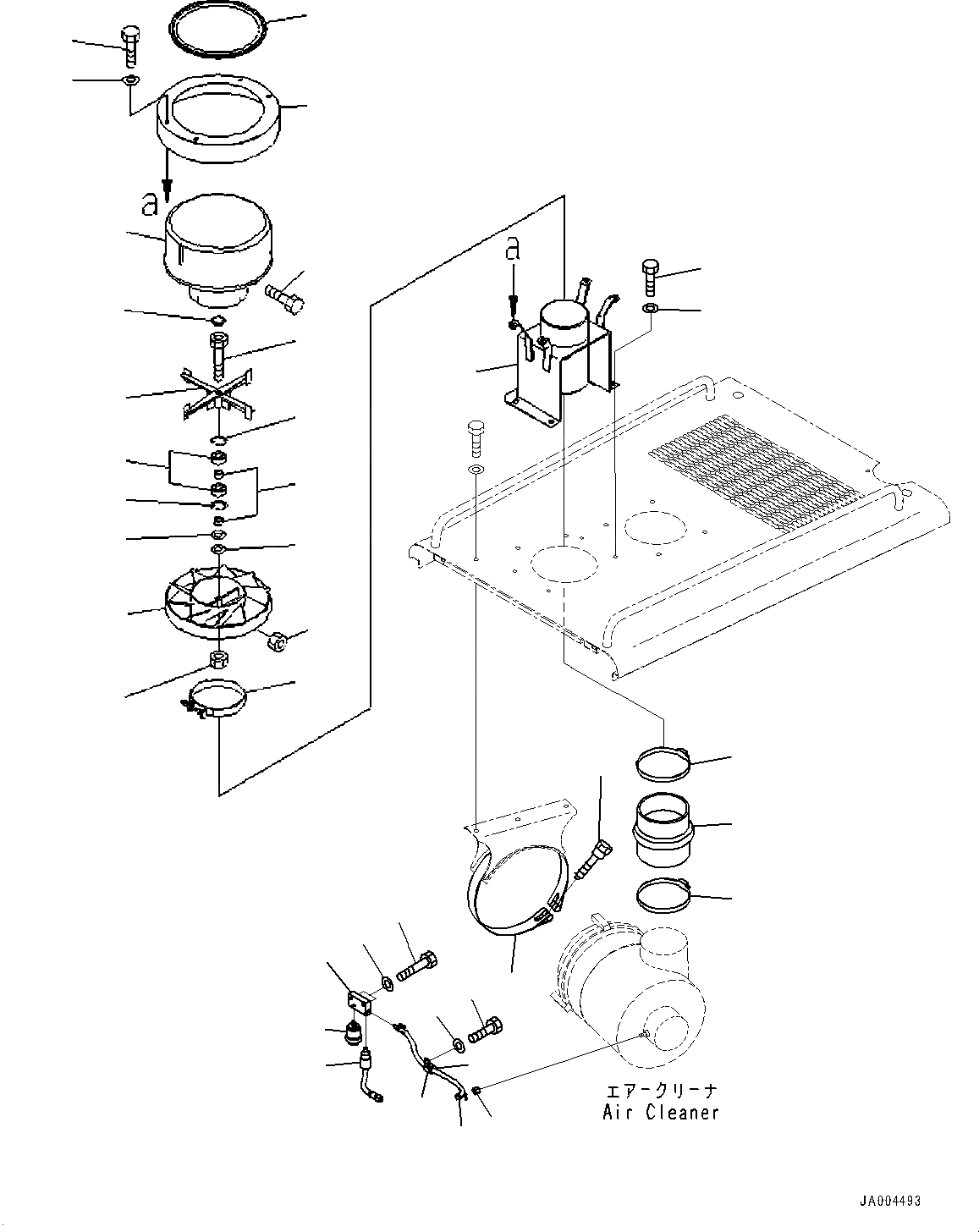 a

a

エアークリーナ
Air Cleaner

JA004493