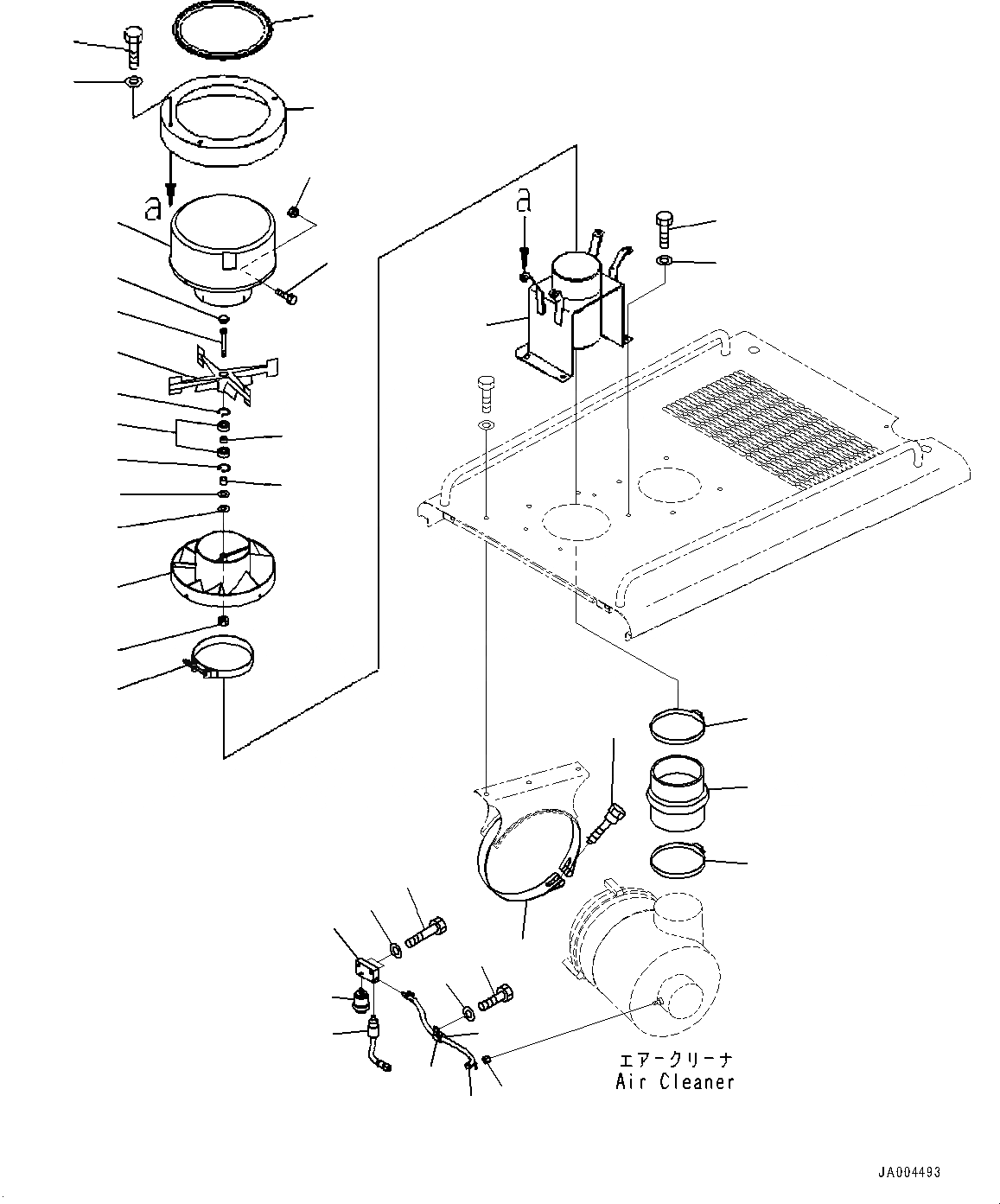 a

a

エアークリーナ
Air Cleaner

JA004493