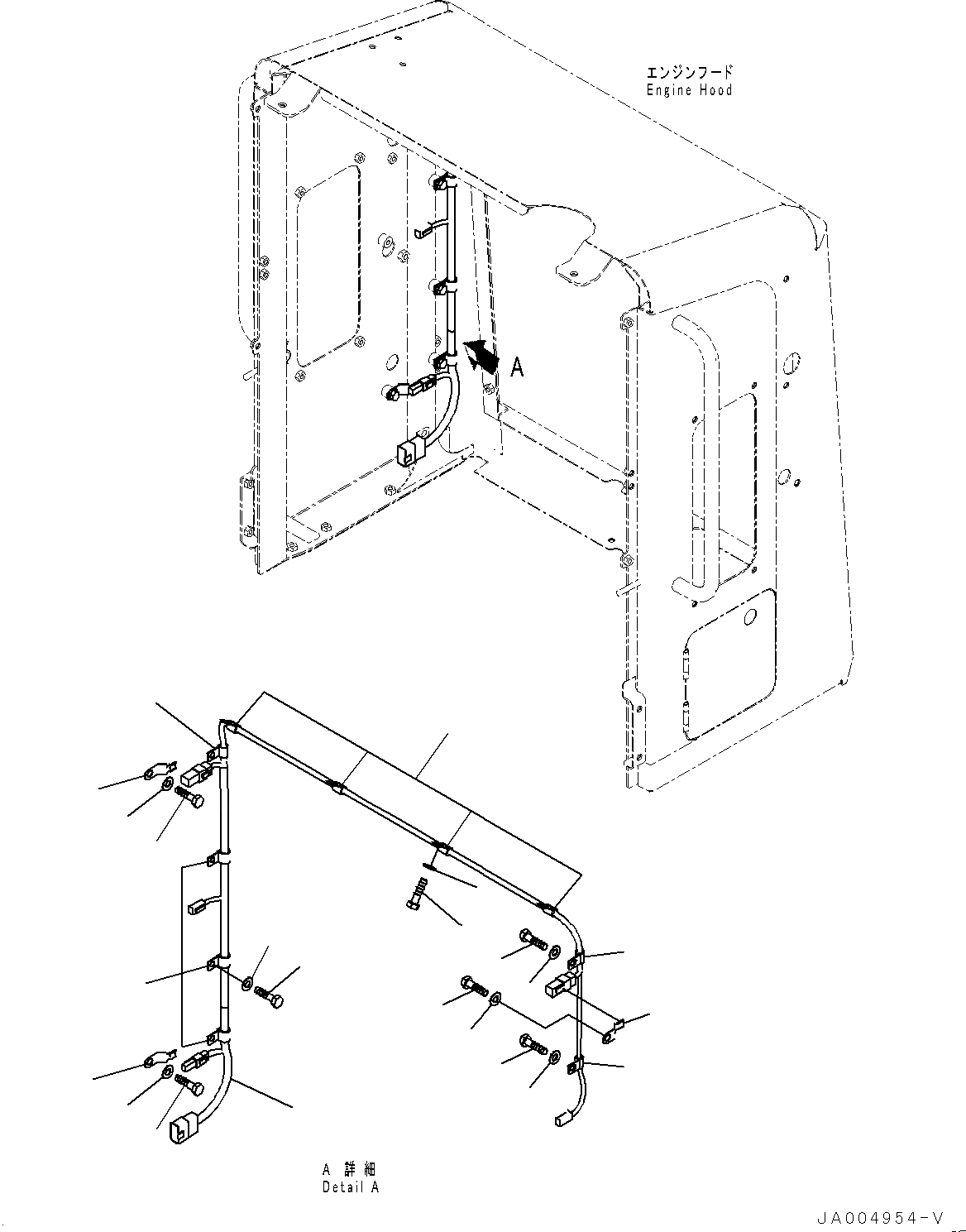 エンジンフード
Engine Hood

A

A 詳細
Detail A

JA004954-V