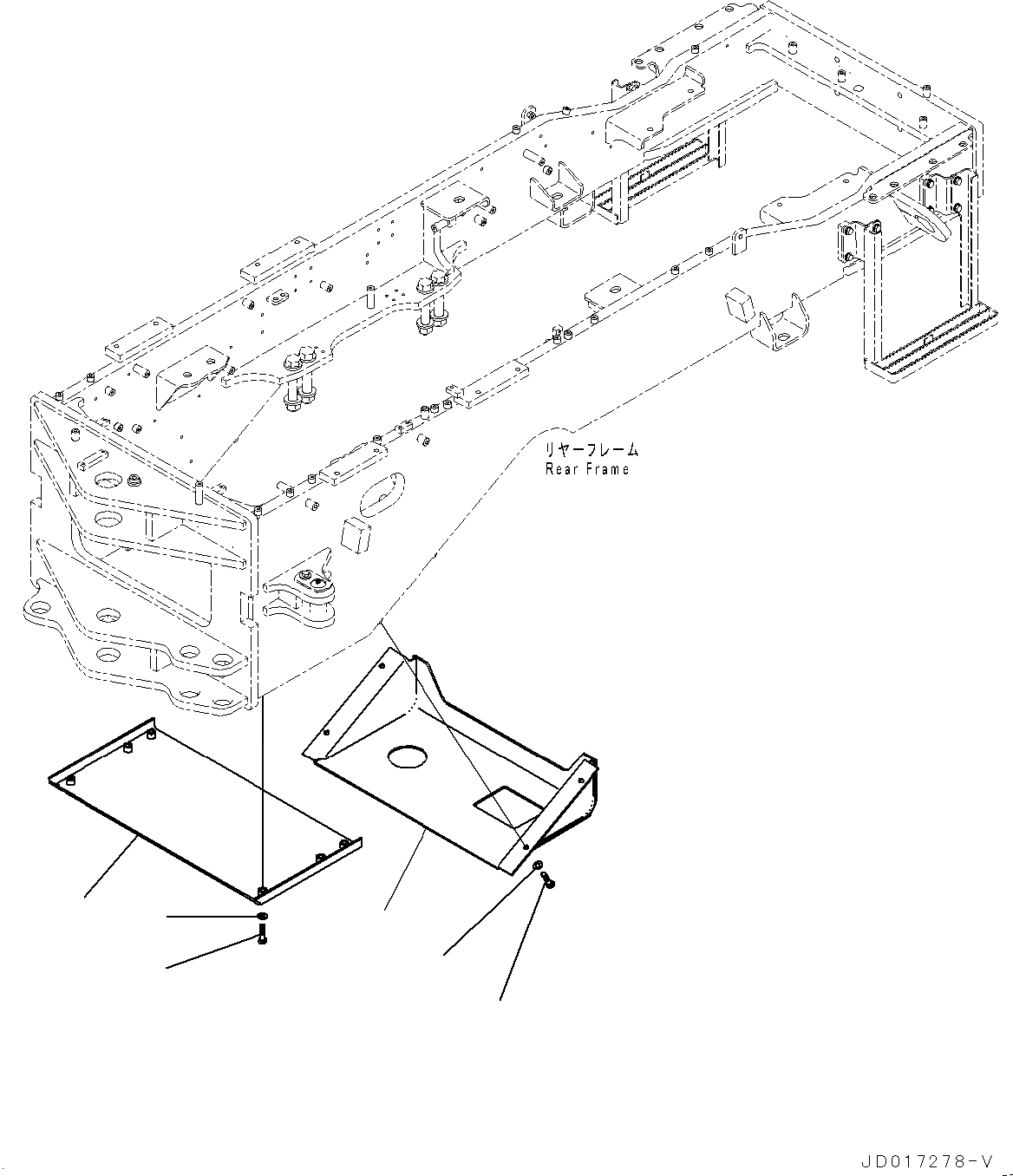 リヤーフレーム
Rear Frame

JD017278-V