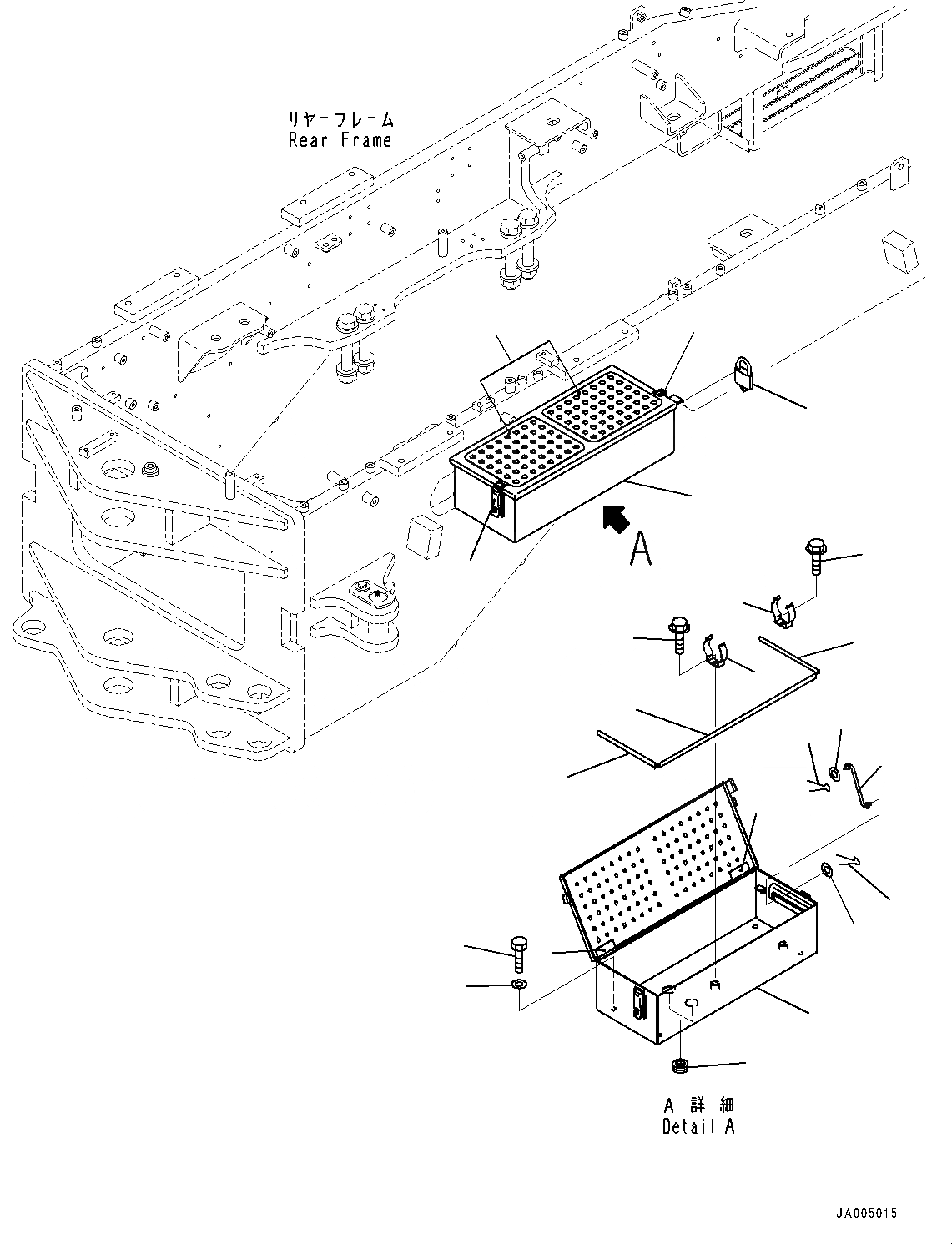 リヤーフレーム
Rear Frame

A

A 詳細
Detail A

JA005015