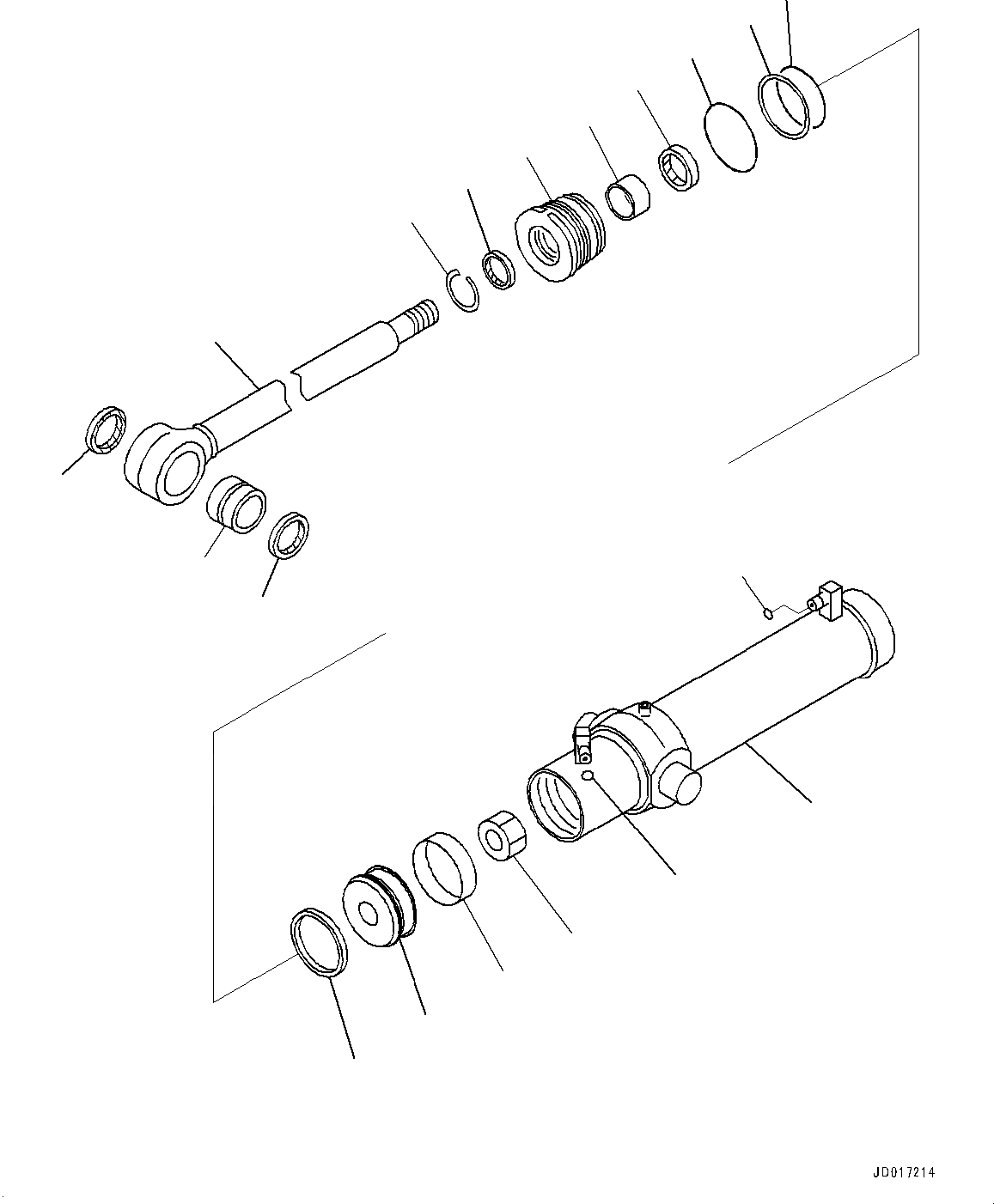 JD017214