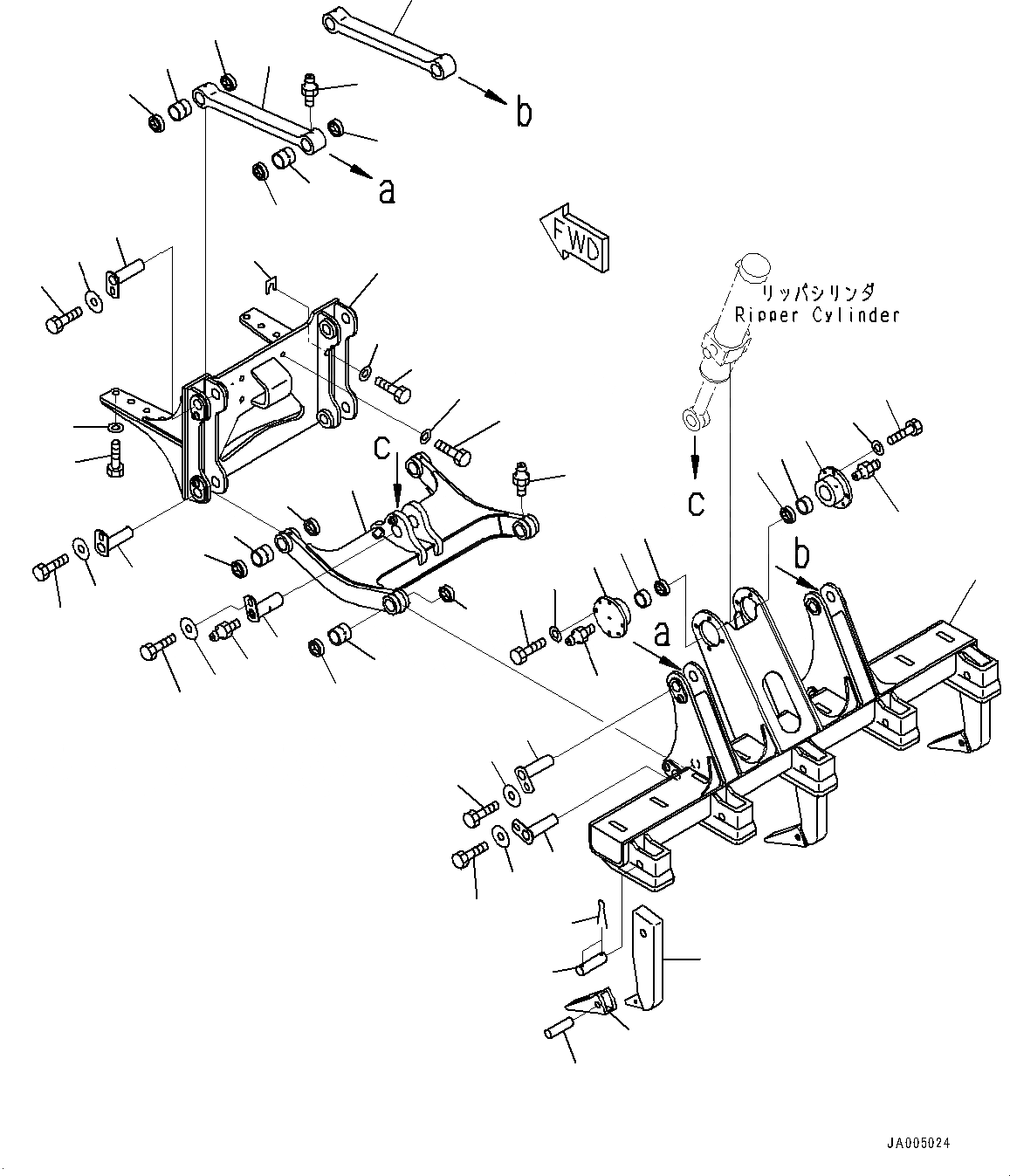 b
a
FWD
リッパシリンダ
Ripper Cylinder
c
c
b
a
JA005024