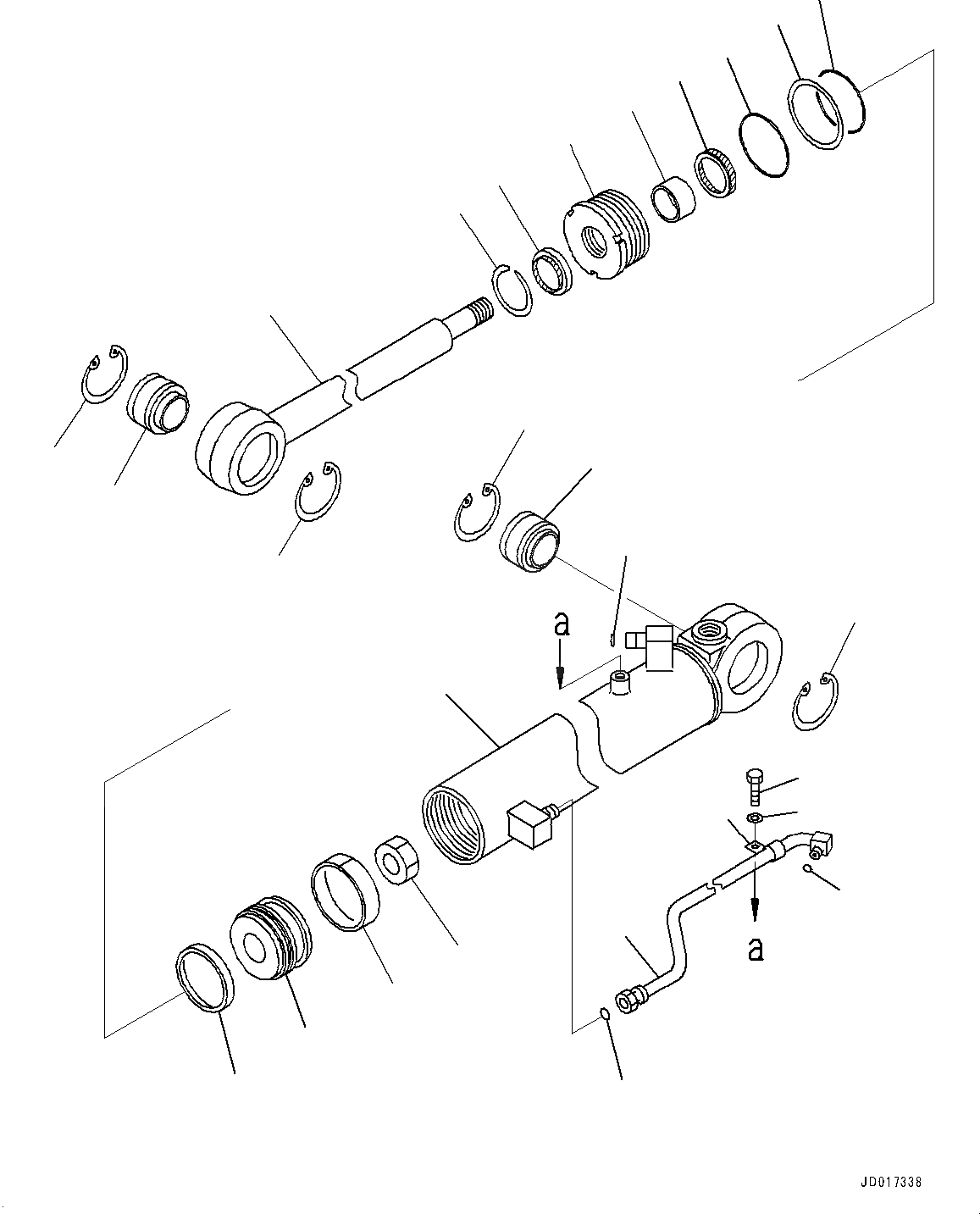 a

a

JD017338