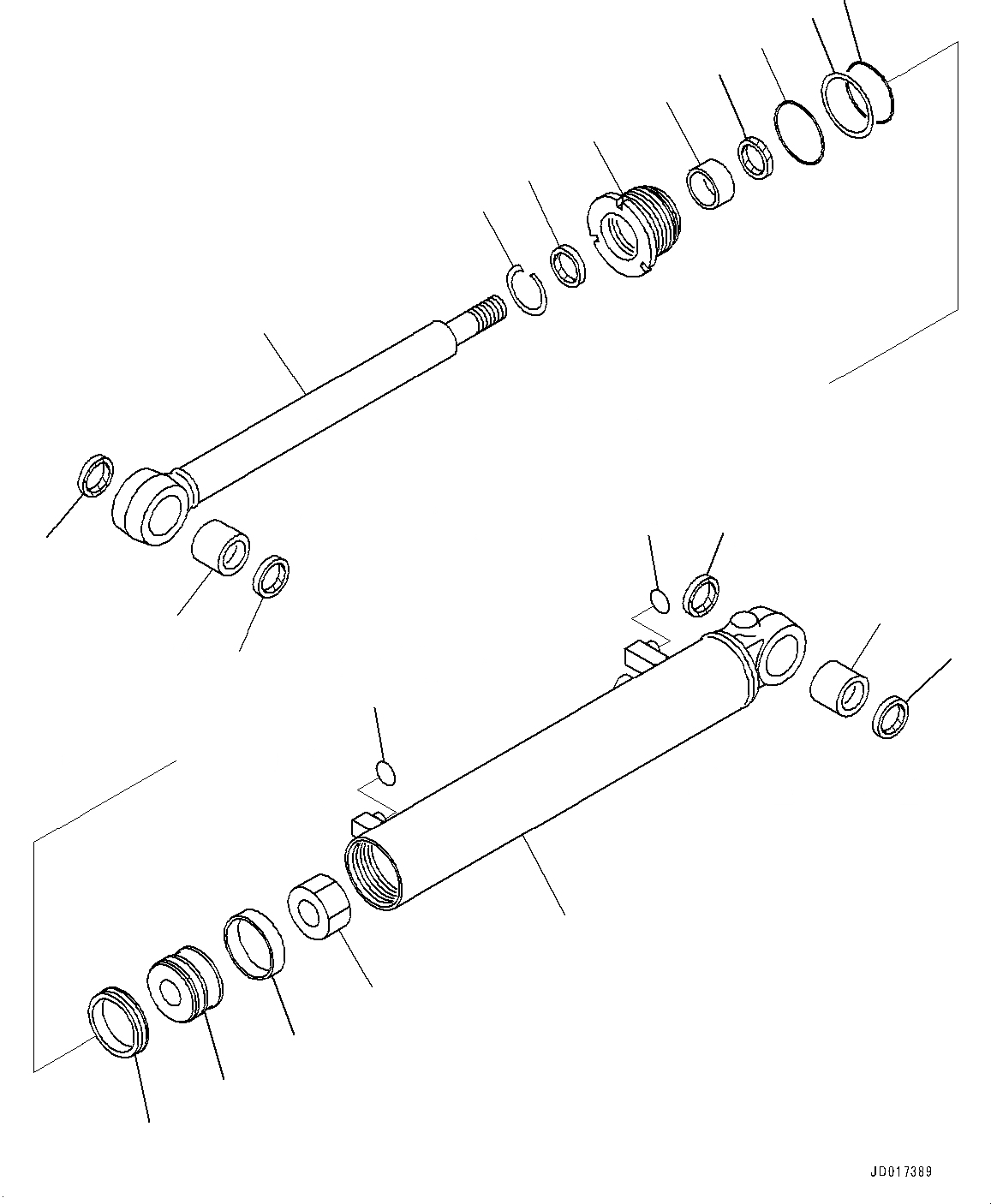 JD017389