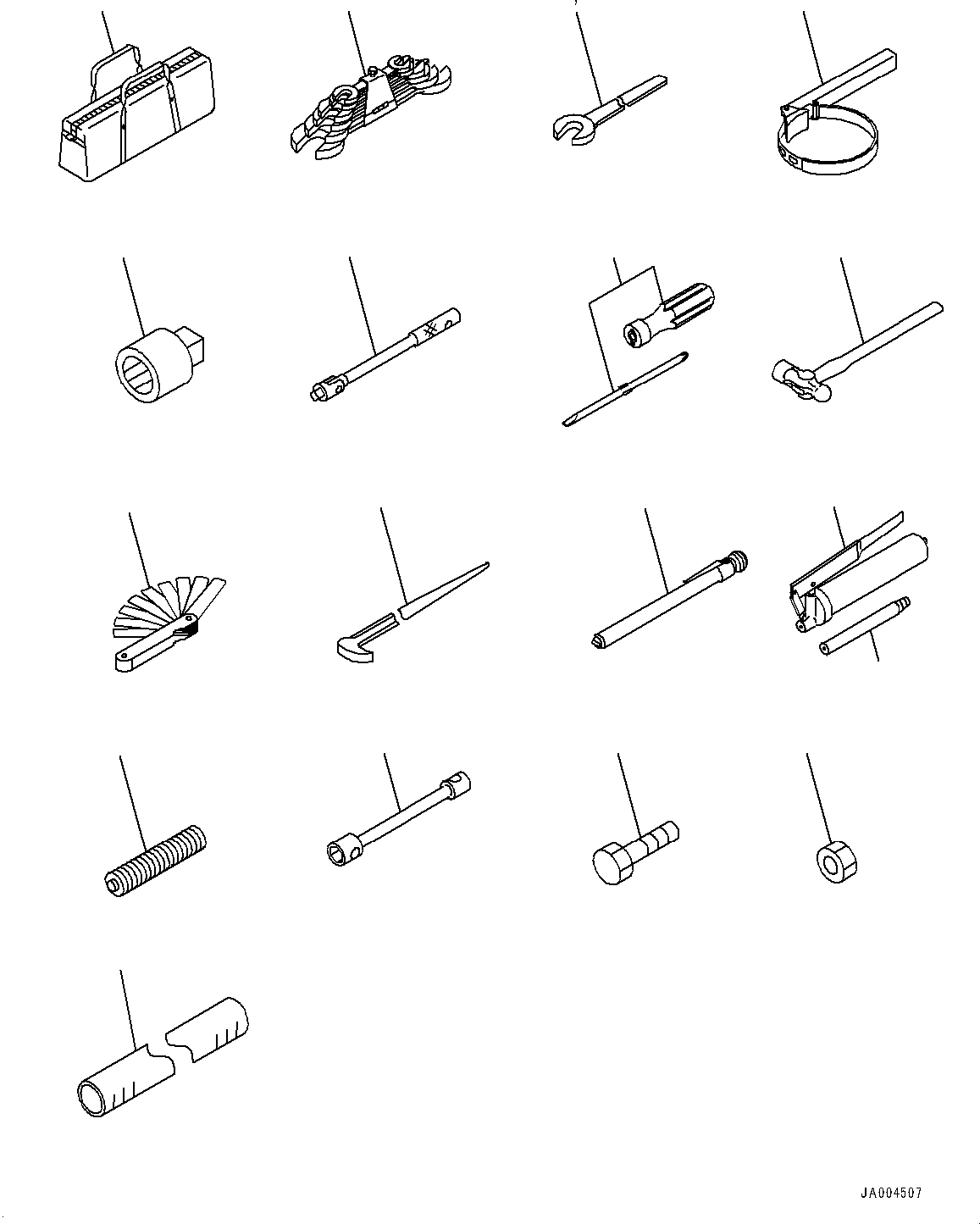 JA004507