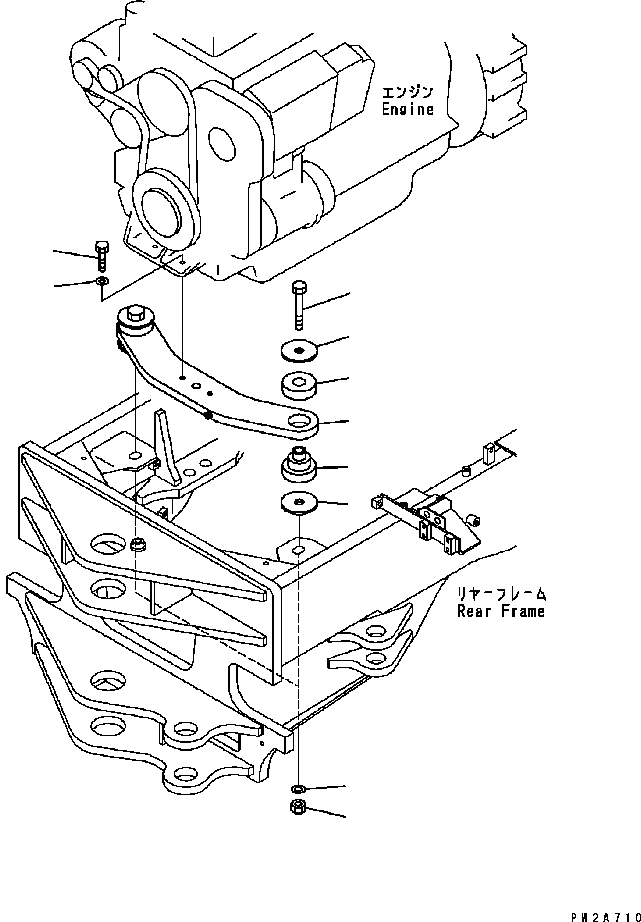 エンジン
Engine

リヤーフレーム
Rear Frame

PW2A710