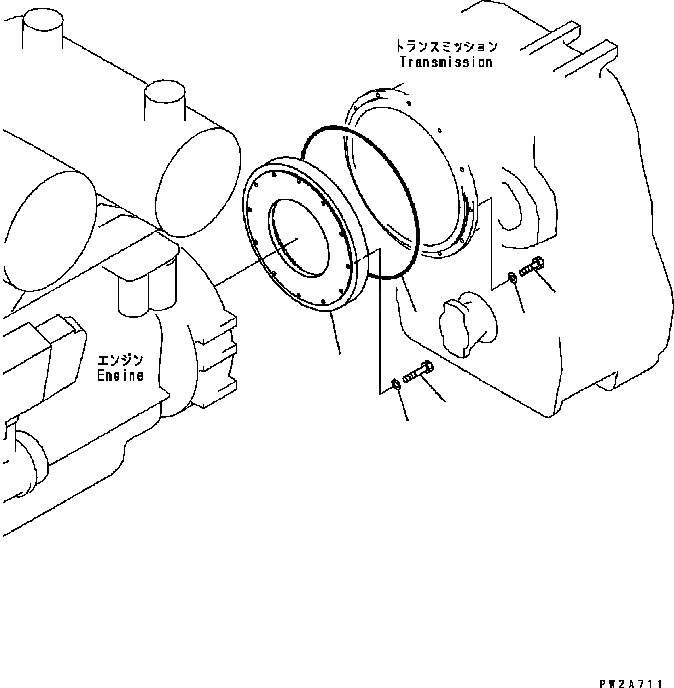 トランスミッション
Transmission

エンジン
Engine

PW2A711