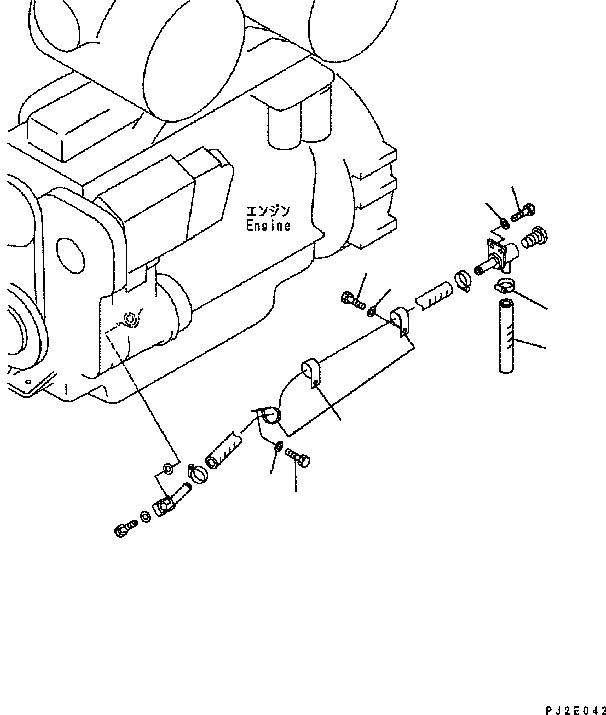 エンジン
Engine

PJ2E042