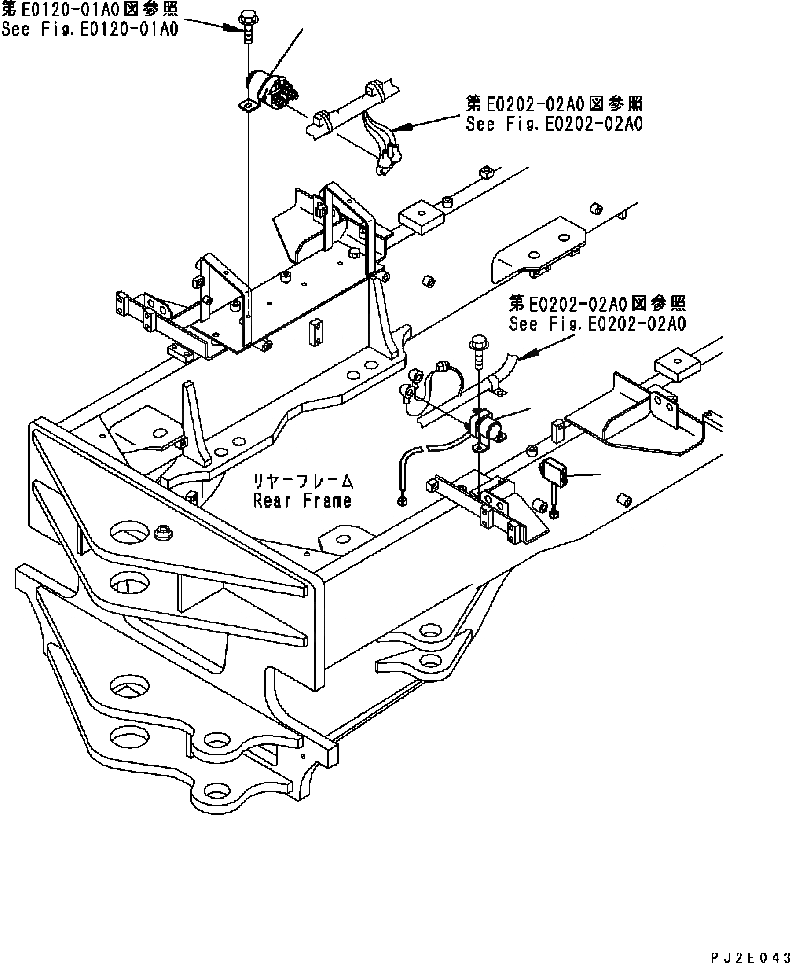 第E0120-01A0図参照
See Fig.E0120-01A0

第E0202-02A0図参照
See Fig.E0202-02A0

第E0202-02A0図参照
See Fig.E0202-02A0

リヤーフレーム
Rear Frame

PJ2E043