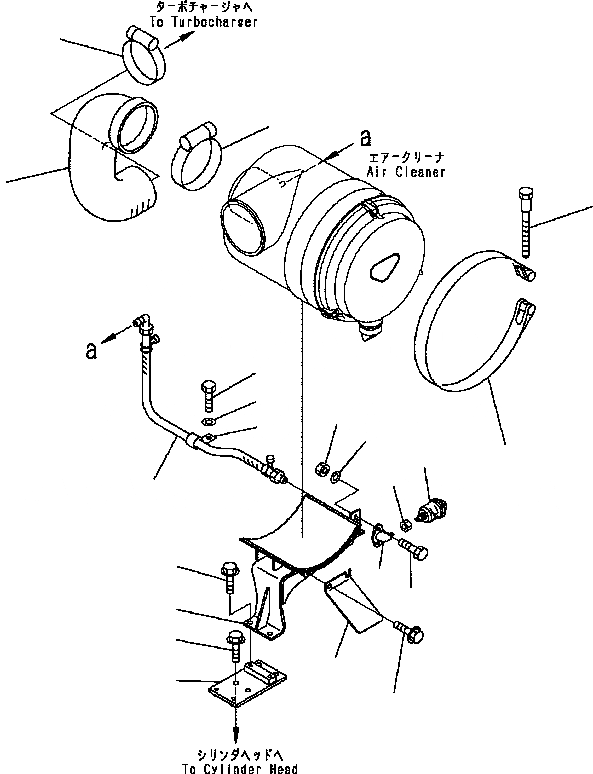 ターボチャージャへ
To Turbocharger

a
エアークリーナ
Air Cleaner

a

シリンダヘッドへ
To Cylinder Head