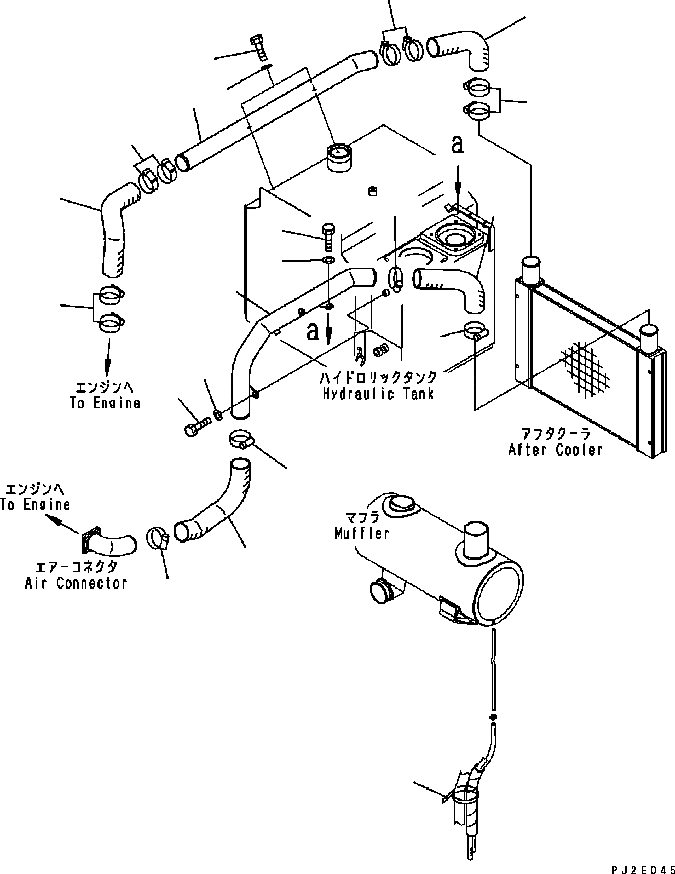 a

a

エンジンへ
To Engine

ハイドロリックタンク
Hydraulic Tank

アフタクーラ
After Cooler

エンジンへ
To Engine

エアーコネクタ
Air Connector

マフラ
Muffler

PJ2E045