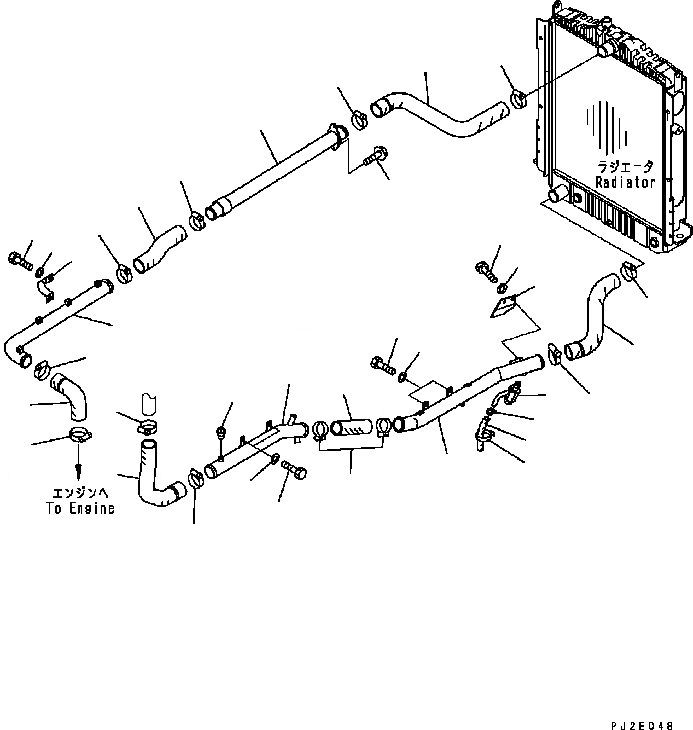 ラジエータ
Radiator

エンジンへ
To Engine

PJ2E048