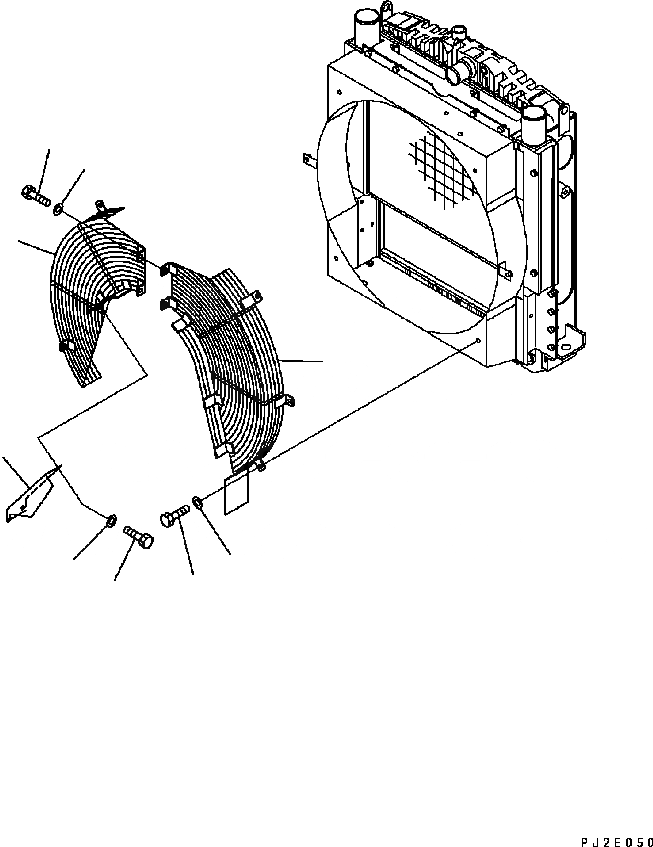 PJ2E050