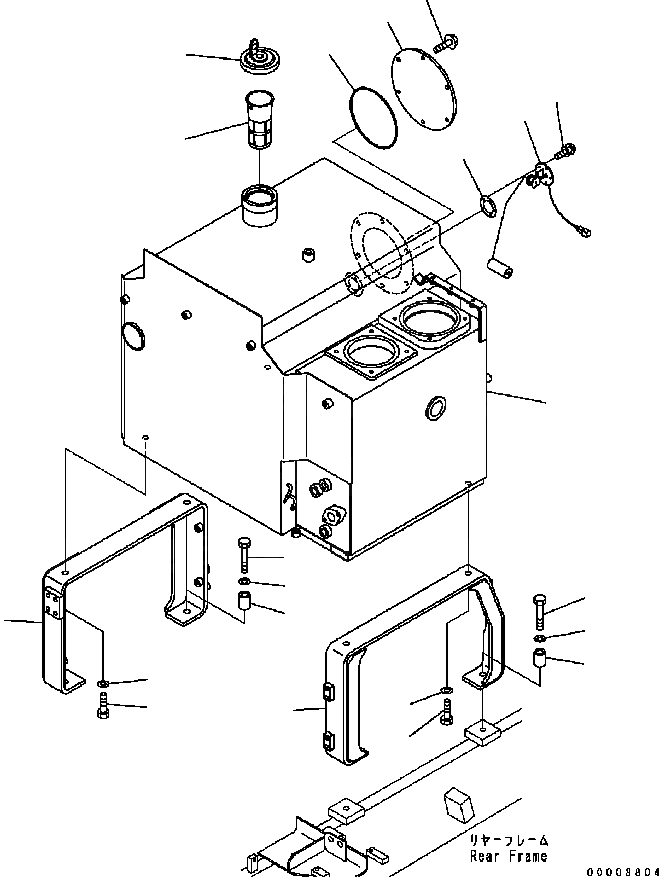 リヤーフレーム
Rear Frame
00003804