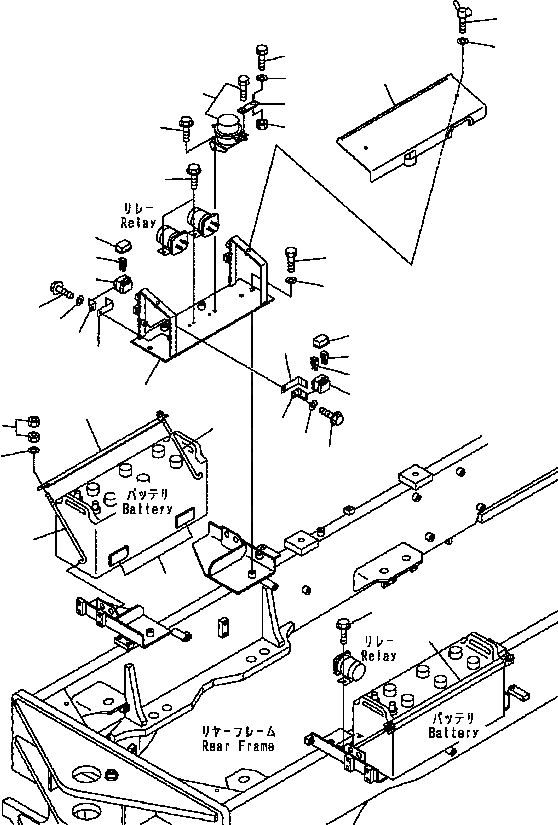 リレー
Relay

バッテリ
Battery

リレー
Relay

リヤーフレーム
Rear Frame

バッテリ
Battery