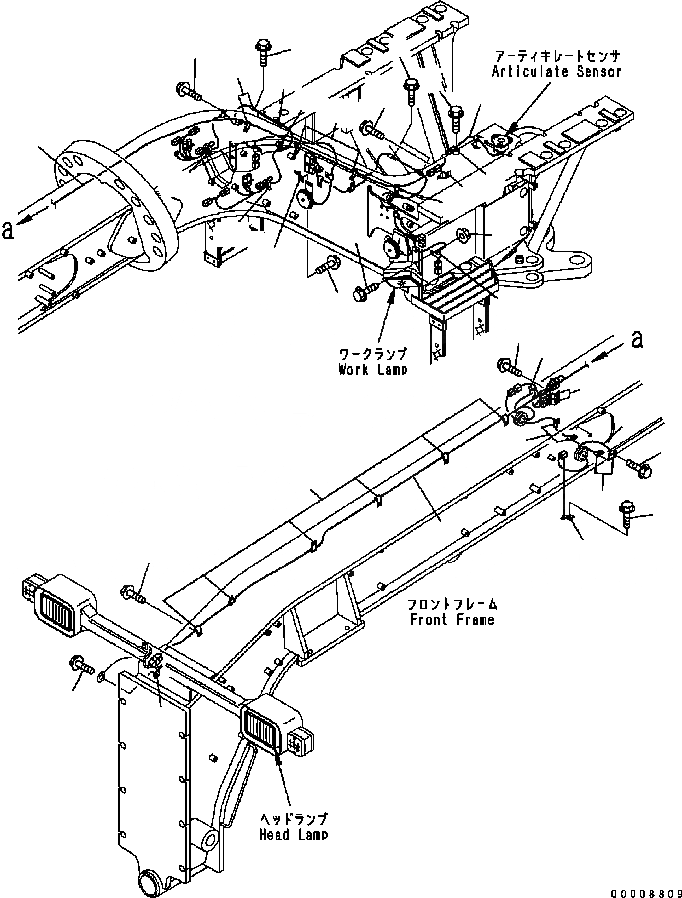 アーティキレートセンサ
Articulate Sensor

a

ワークランプ
Work Lamp

a

フロントフレーム
Front Frame

ヘッドランプ
Head Lamp

00008809