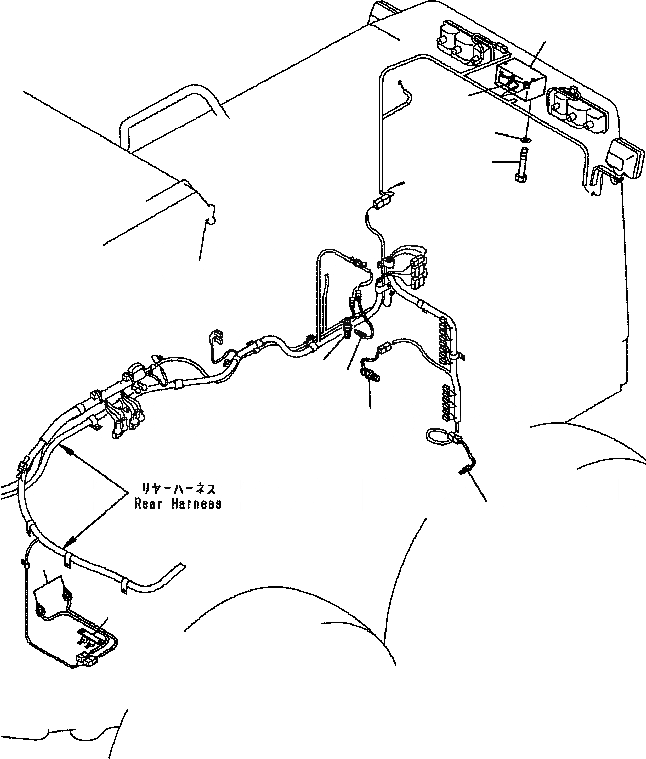 リヤーハーネス
Rear Harness