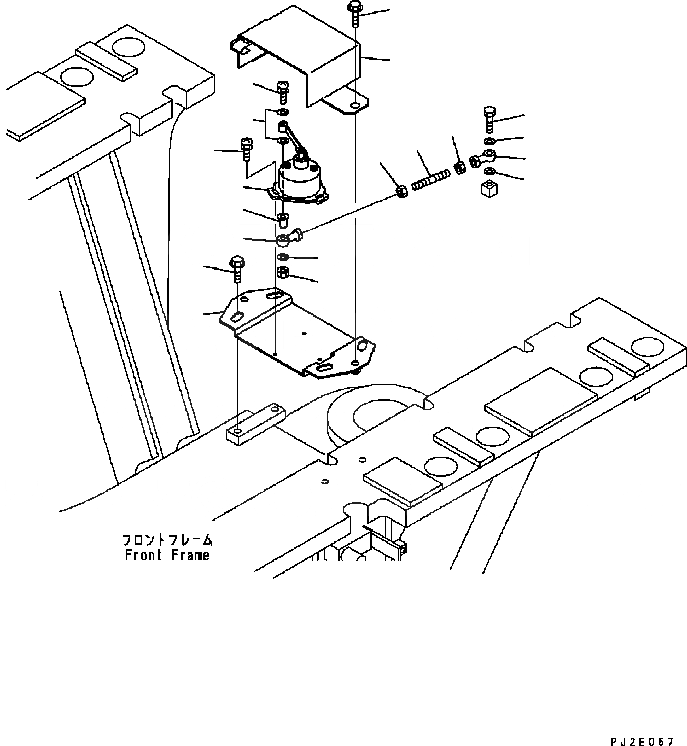 フロントフレーム
Front Frame

PJ2E067