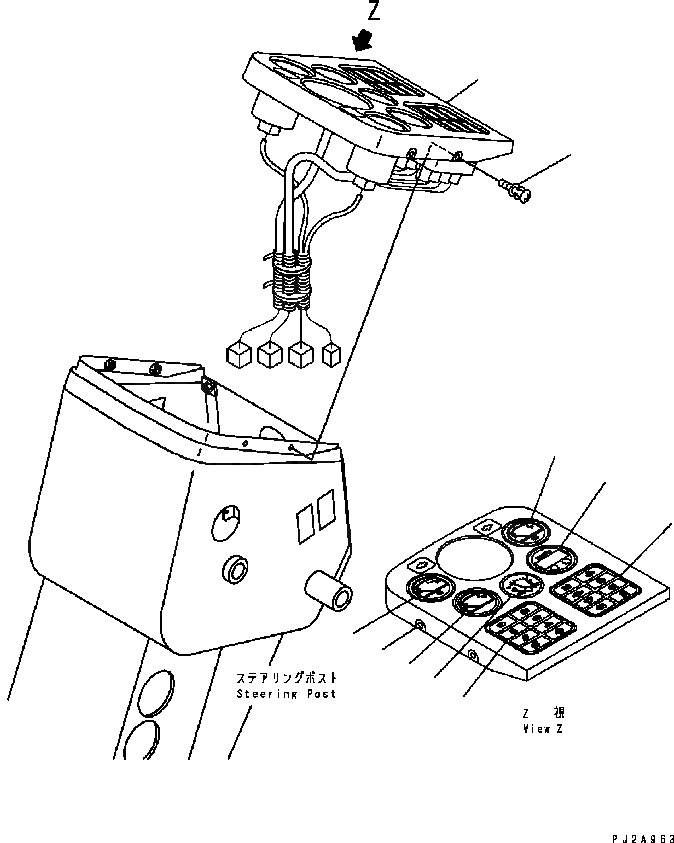 Z

ステアリングポスト
Steering Post

Z 視
View Z

PJ2A963