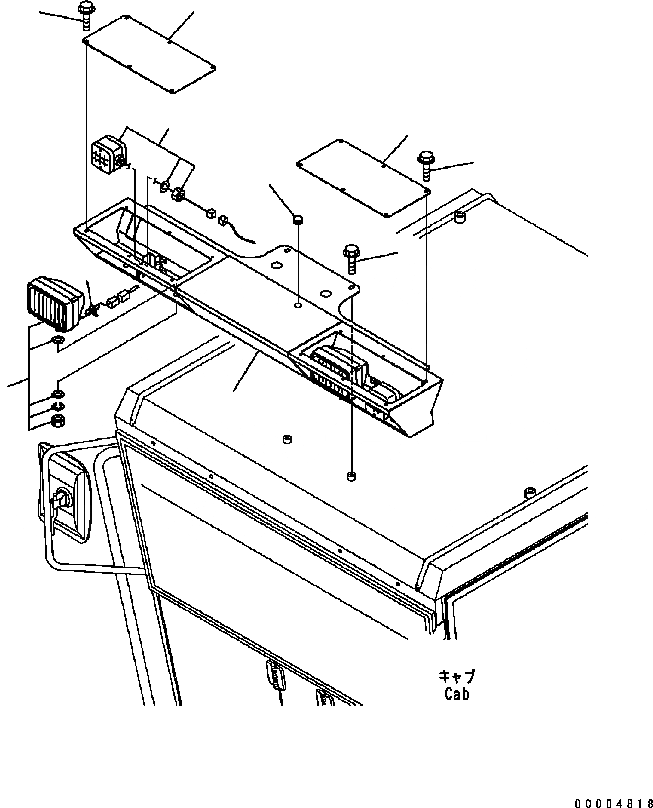 キャブ
Cab

00004818