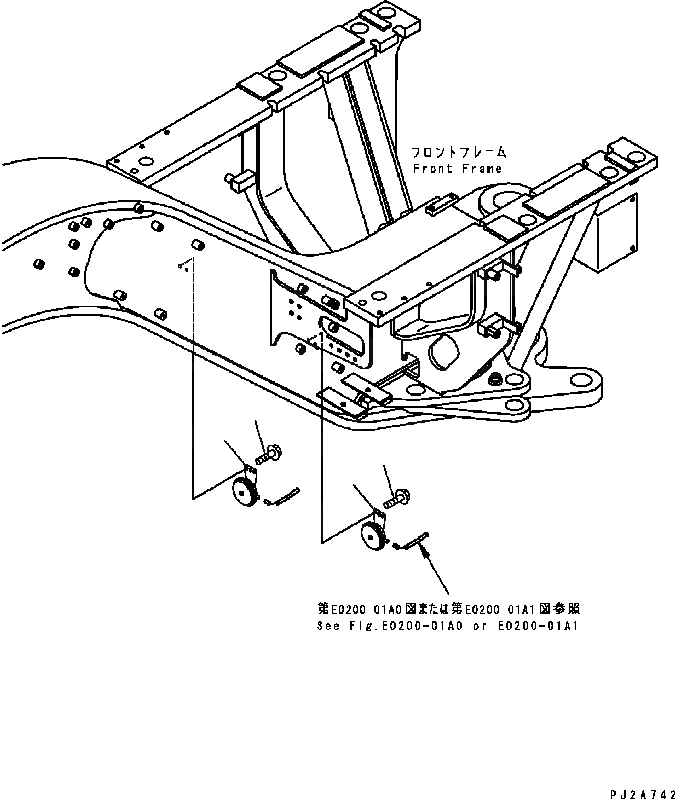 フロントフレーム
Front Frame

第E0200 01A0図または第E0200 01A1図参照
See Fig.E0200-01A0 or E0200-01A1

PJ2A742