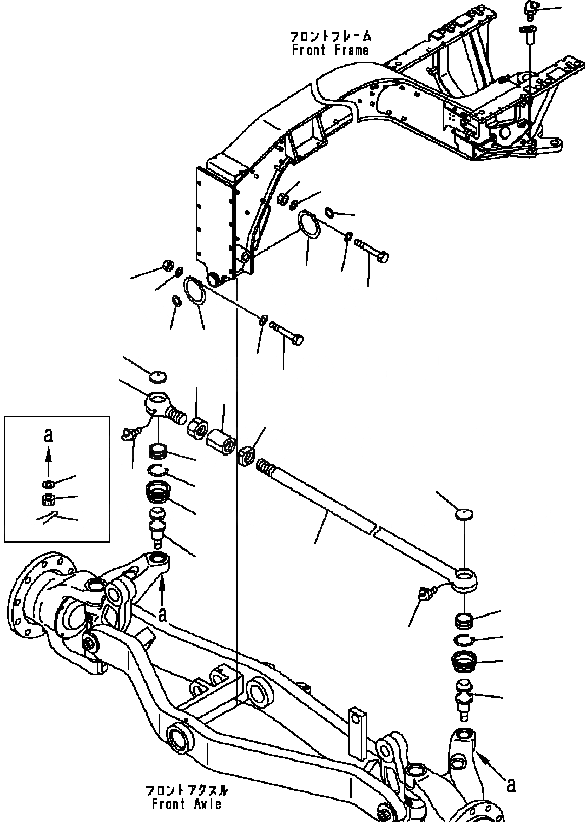 フロントフレーム
Front Frame

a

a

a

フロントアクスル
Front Axle