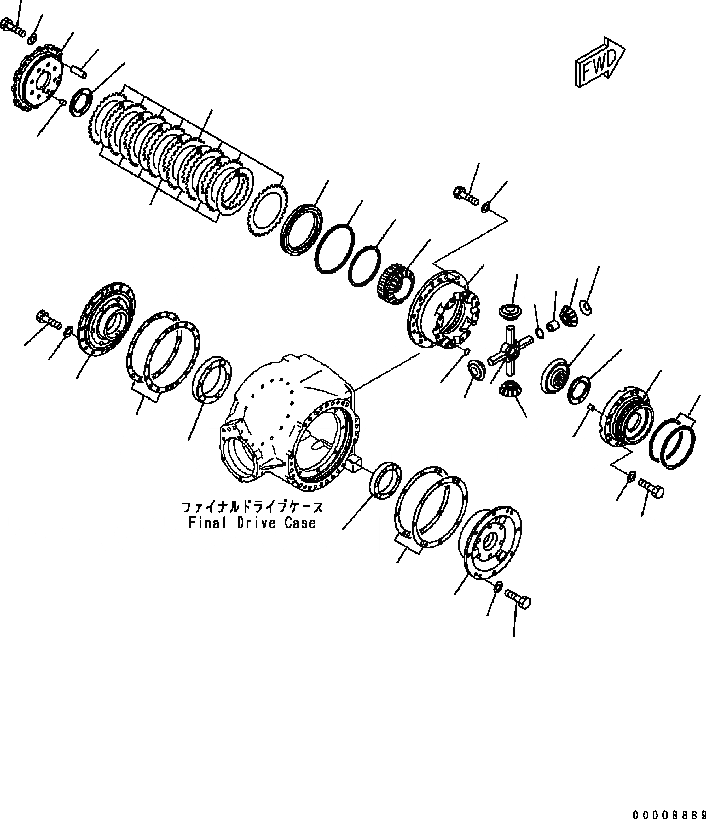 FWD

ファイナルドライブケース
Final Drive Case

00008889