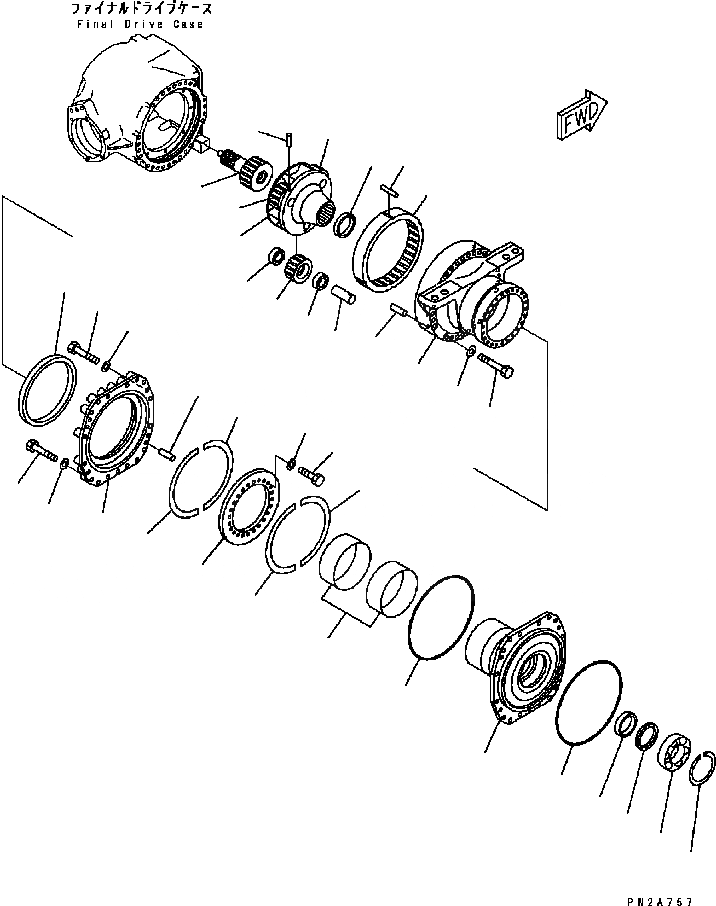 ファイナルドライブケース
Final Drive Case

FWD

PN2A757