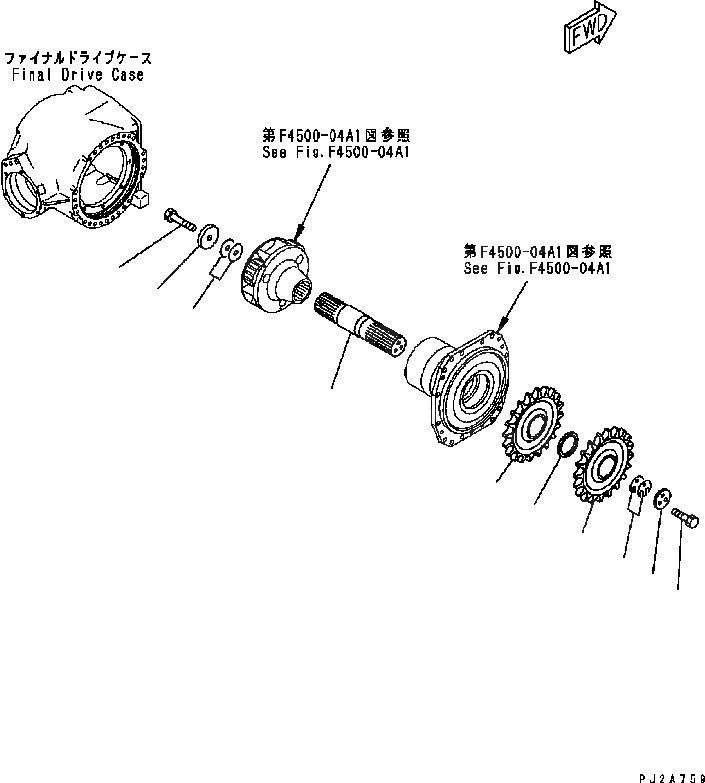 FWD

ファイナルドライブケース
Final Drive Case

第F4500-04A1図参照
See Fig.F4500-04A1

第F4500-04A1図参照
See Fig.F4500-04A1

PJ2A759