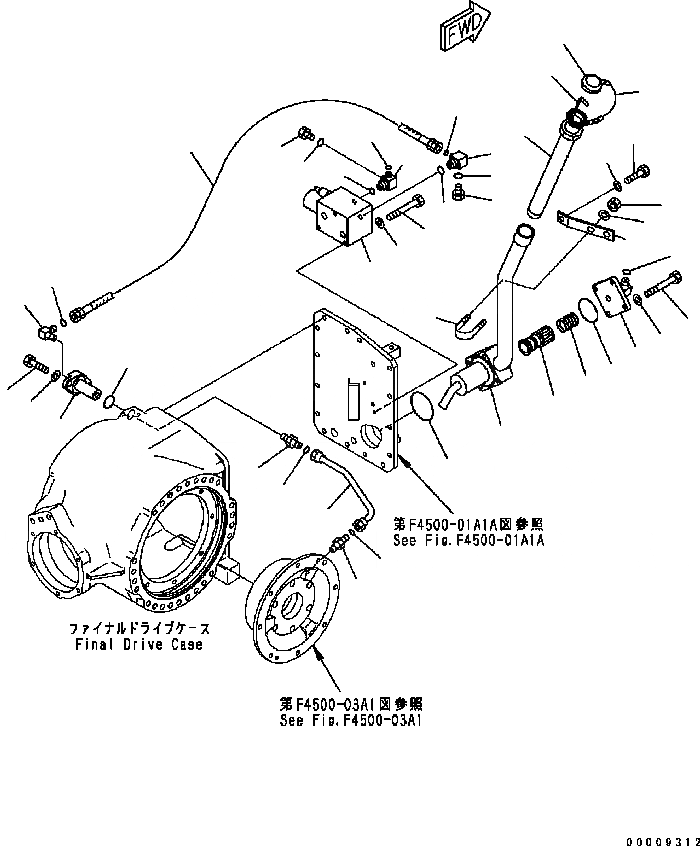 FWD

第F4500-01A1A図参照
See Fig.F4500-01A1A

ファイナルドライブケース
Final Drive Case

第F4500-03A1図参照
See Fig.F4500-03A1

00009312