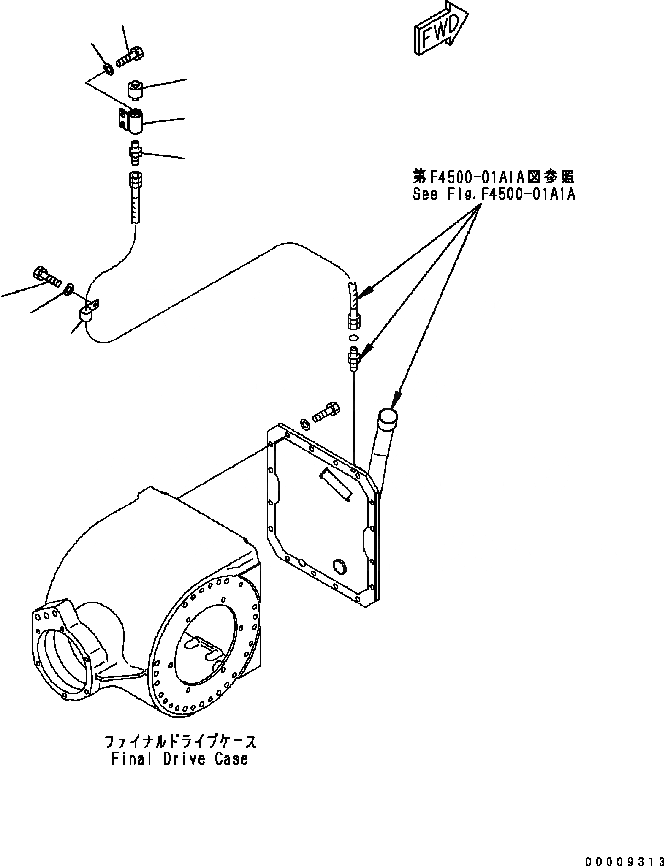 FWD

第F4500-01A1A図参照
See Fig.F4500-01A1A

ファイナルドライブケース
Final Drive Case

00009313