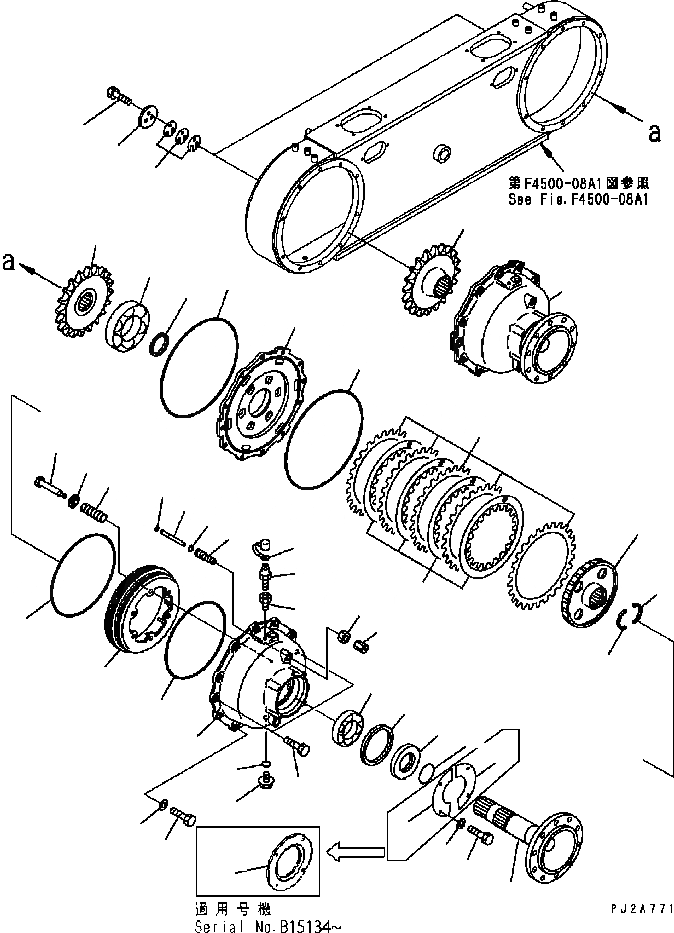 a

第F4500-08A1図参照
See Fig.F4500-08A1

a

適用号機
Serial No.B15134~

PJ2A771