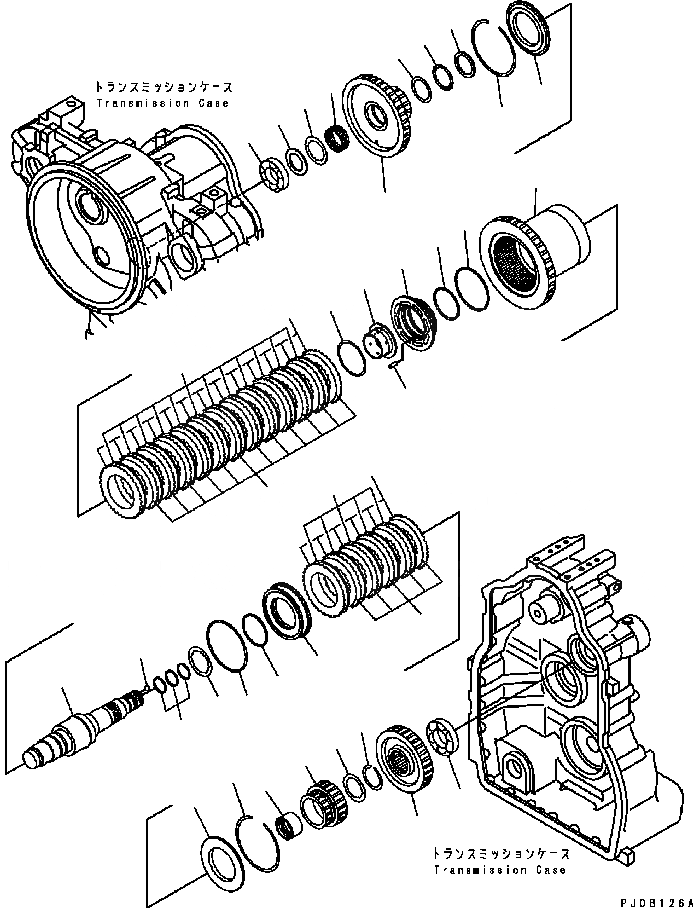 トランスミッションケース
Transmission Case

トランスミッションケース
Transmission Case

PJD8126A