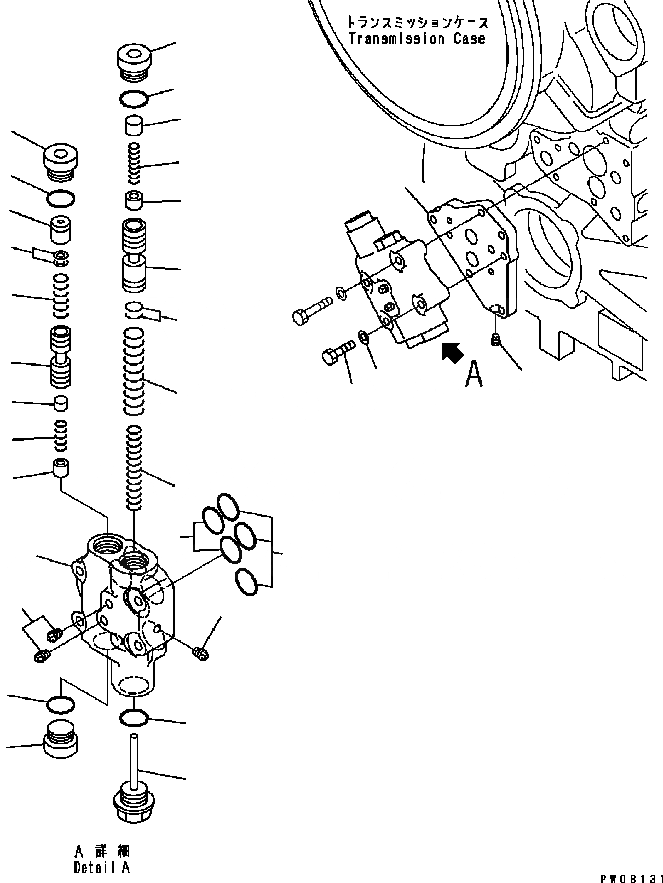 トランスミッションケース
Transmission Case

A

A 詳細
Detail A

PW08131