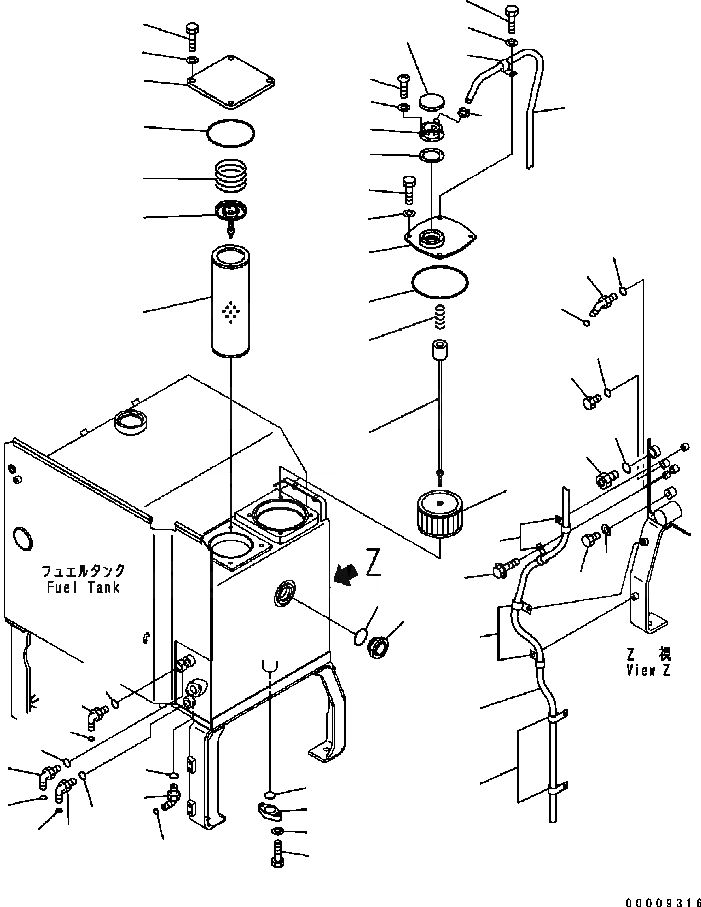 フュエルタンク
Fuel Tank

Z

Z 視
View Z

00009316