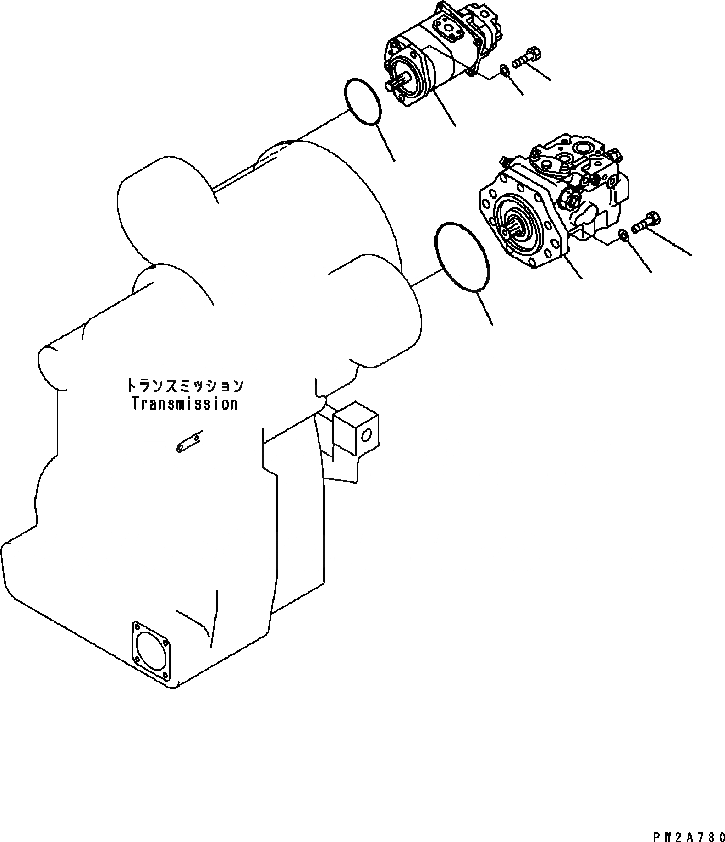 トランスミッション
Transmission

PW2A780