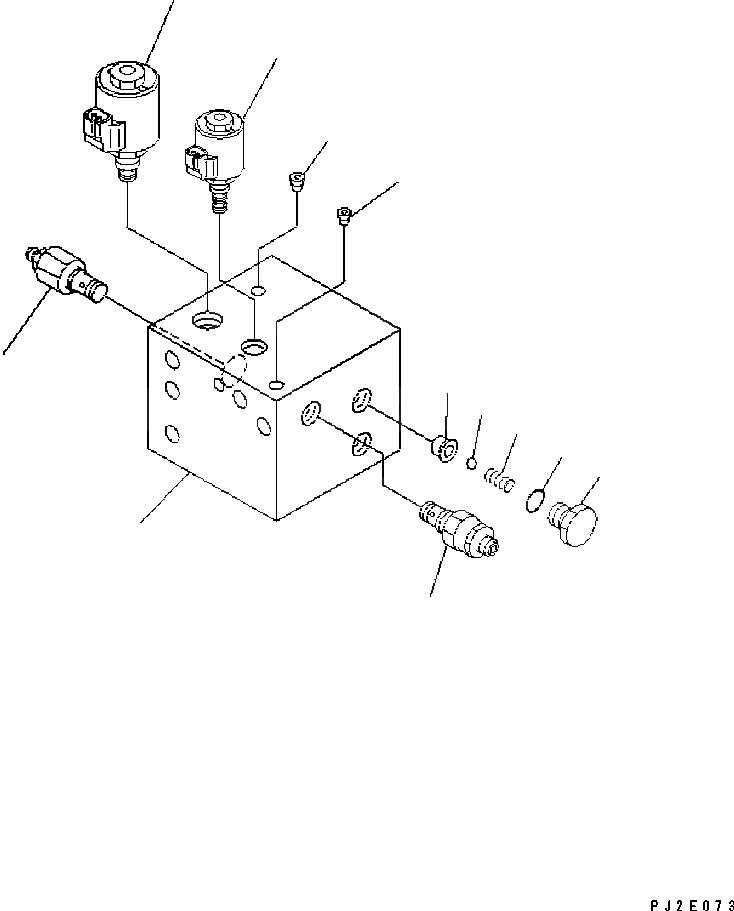 PJ2E073