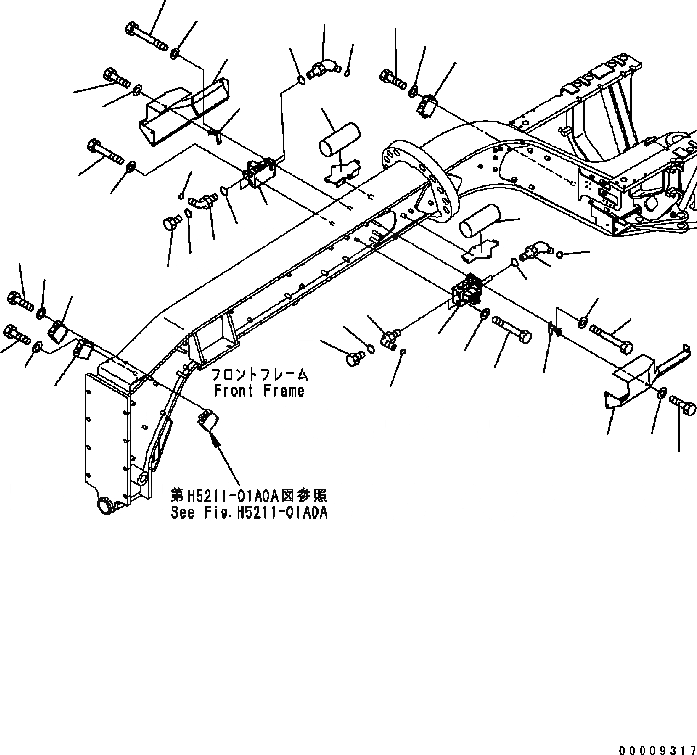 フロントフレーム
Front Frame

第H5211-01A0A図参照
See Fig.H5211-01A0A

00009317