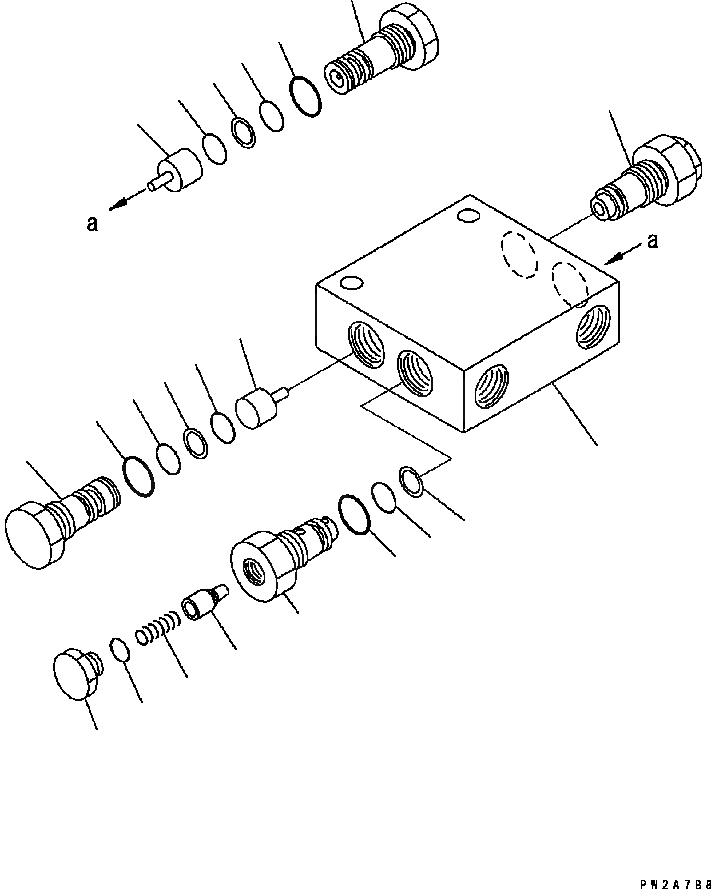 a

a

PN2A788