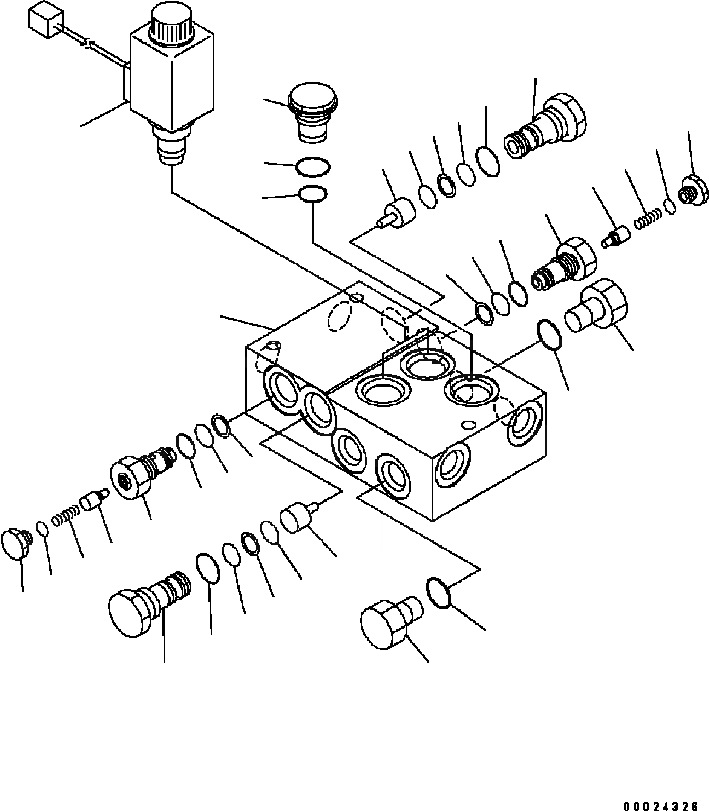 00024326